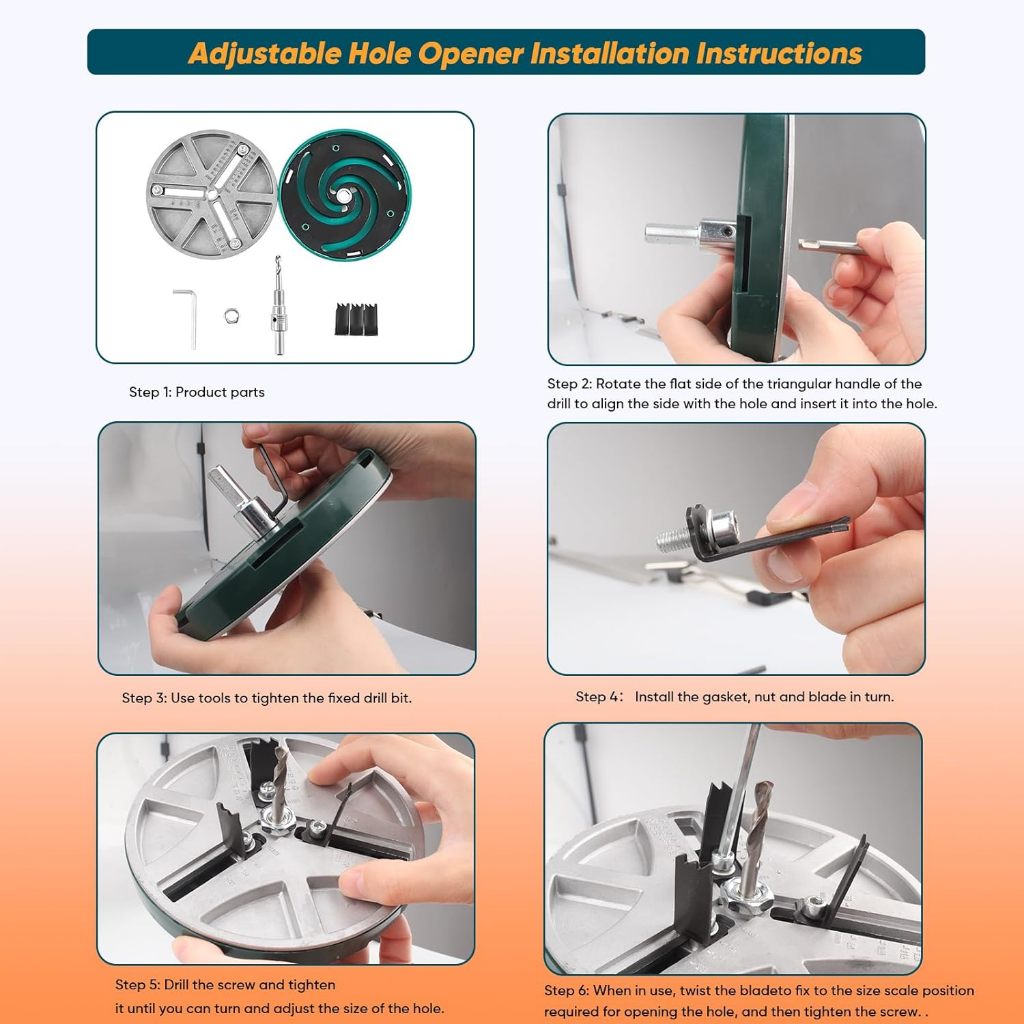 Adjustable Hole Opener Installation Instructions

Step 1: Product parts

Step 2: Rotate the flat side of the triangular handle of the drill to align the side with the hole and insert it into the hole.

Step 3: Use tools to tighten the fixed drill bit.

Step 4: Install the gasket, nut and blade in turn.

Step 5: Drill the screw and tighten it until you can turn and adjust the size of the hole.

Step 6: When in use, twist the bladeto fix to the size scale position required for opening the hole, and then tighten the screw. .