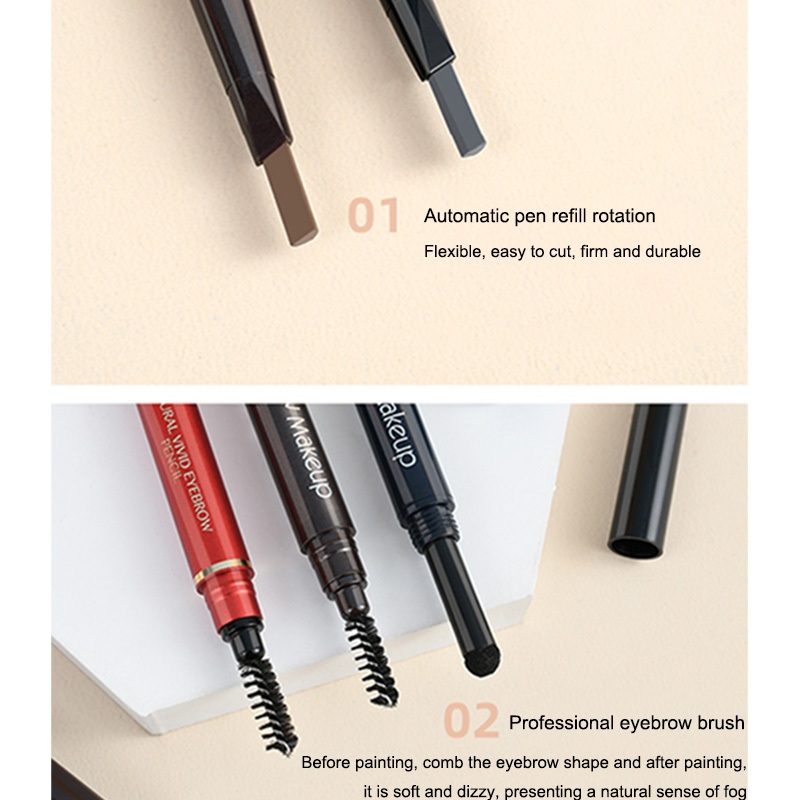 01 Automatic pen refill rotation

Flexible, easy to cut, firm and durable

URAL VIVID EYEBROW PENCIL

Makeup

akeup

02 Professional eyebrow brush

Before painting, comb the eyebrow shape and after painting, it is soft and dizzy, presenting a natural sense of fog