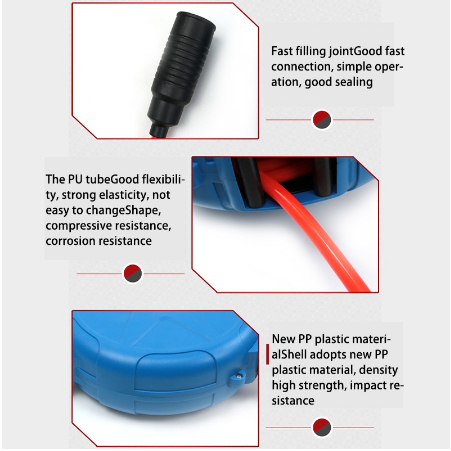 Fast filling jointGood fast connection, simple operation, good sealing

The PU tubeGood flexibility, strong elasticity, not easy to changeShape, compressive resistance, corrosion resistance

New PP plastic materialShell adopts new PP plastic material, density high strength, impact resistance