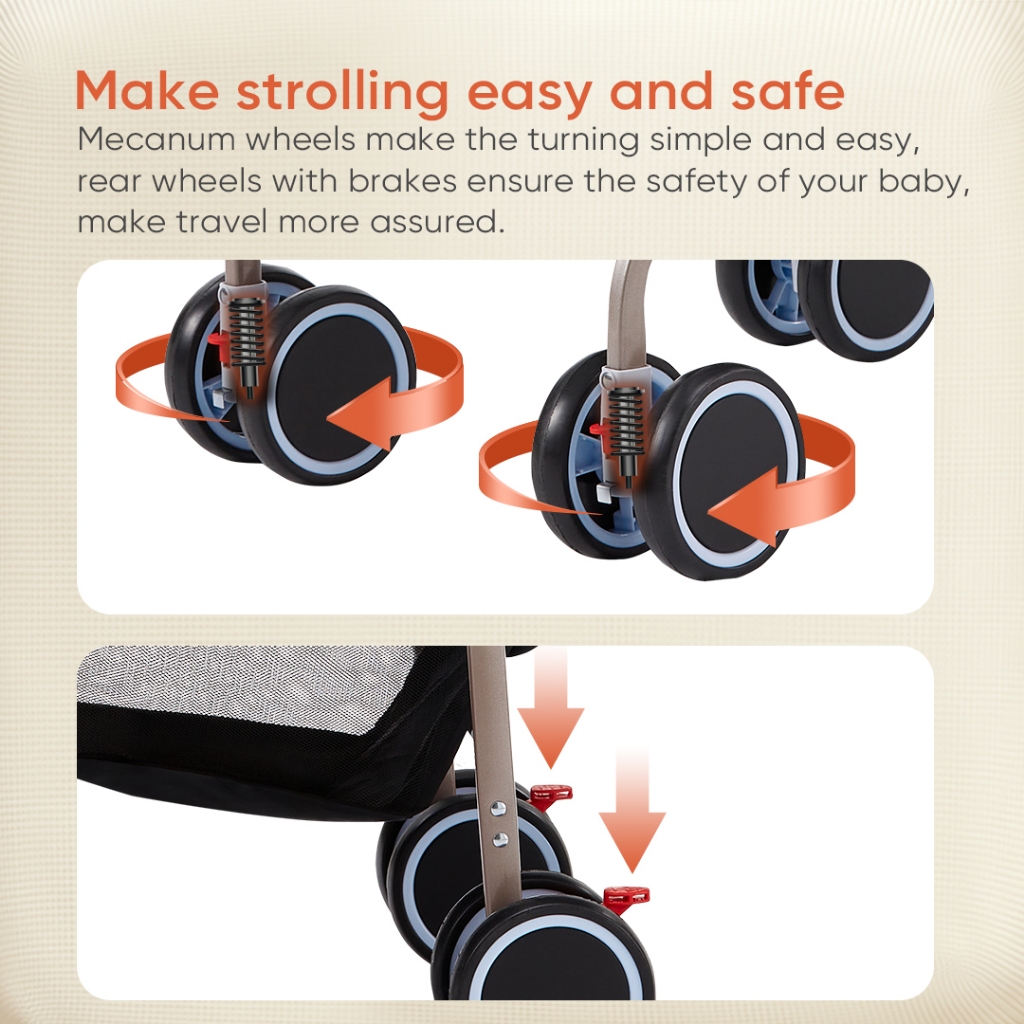 Make strolling easy and safe
Mecanum wheels make the turning simple and easy, rear wheels with brakes ensure the safety of your baby, make travel more assured.