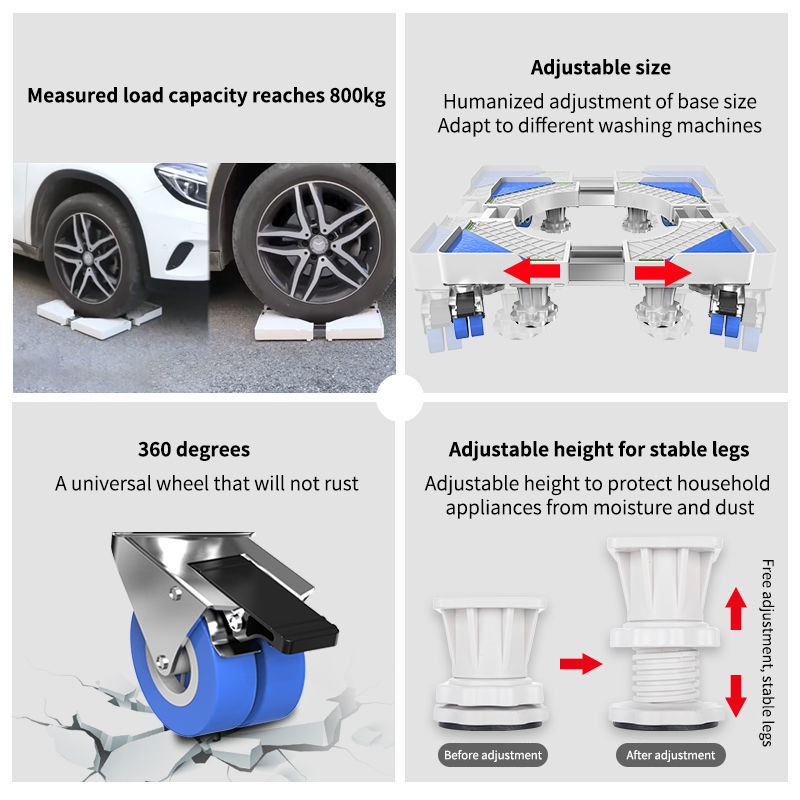 Measured load capacity reaches 800kg

Adjustable size

Humanized adjustment of base size
Adapt to different washing machines

360 degrees

A universal wheel that will not rust

Adjustable height for stable legs

Adjustable height to protect household appliances from moisture and dust

Free adjustment, stable legs

Before adjustment

After adjustment