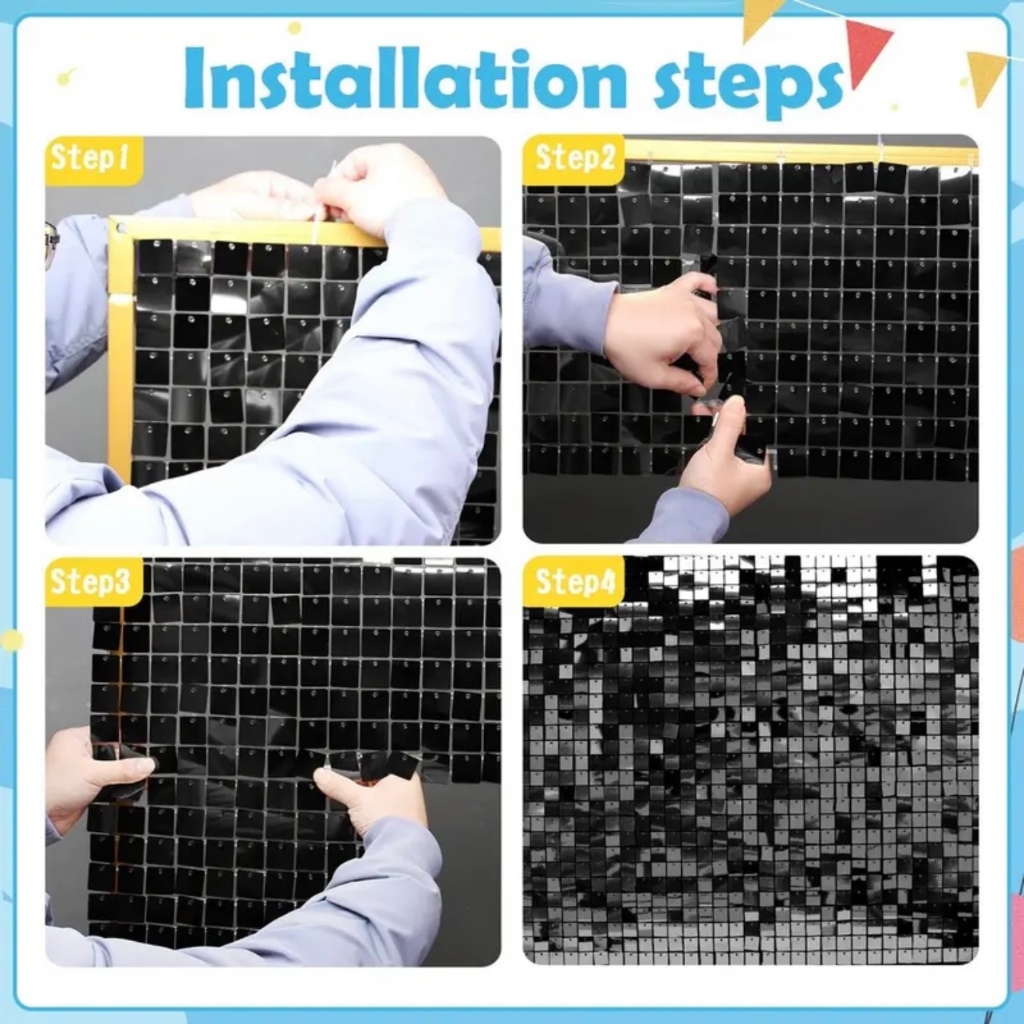 Installation steps

Step1

Step2

Step3

Step4