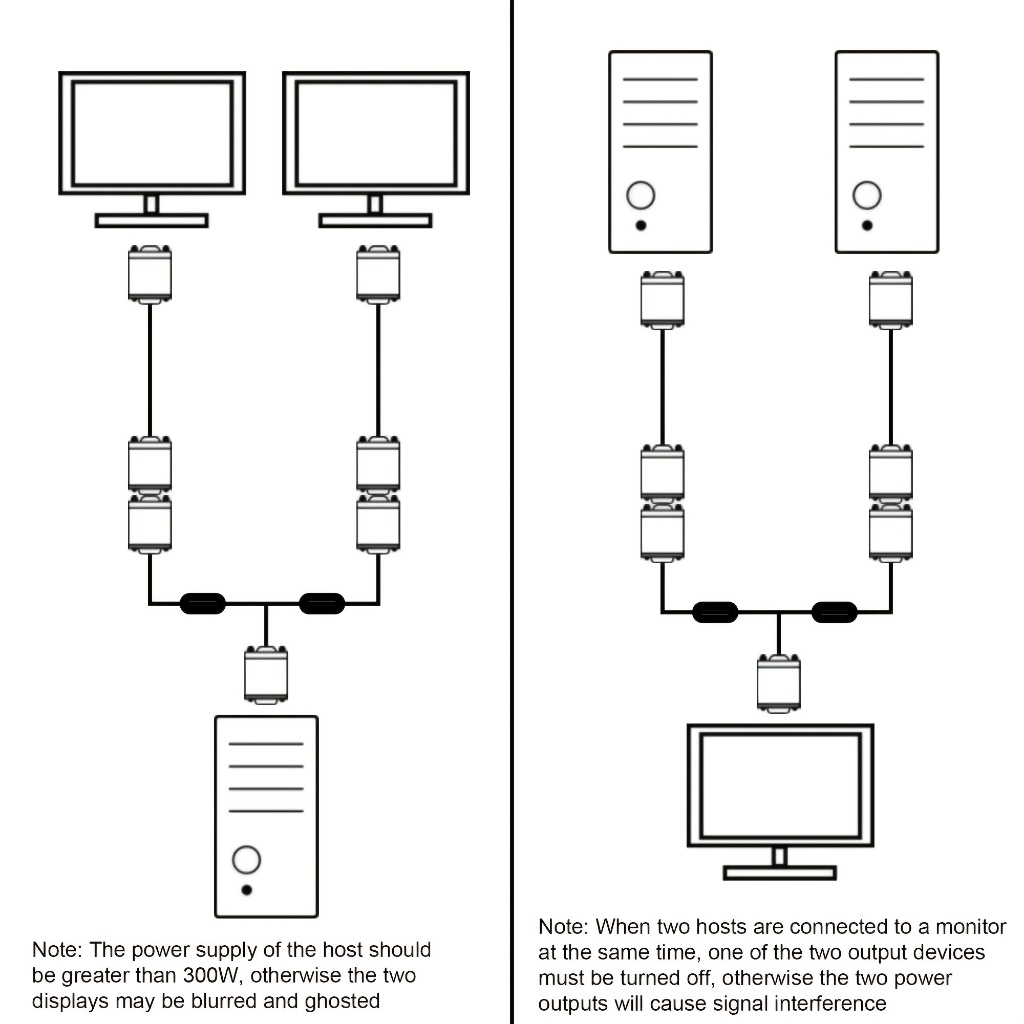 Note: The power supply of the host should be greater than 300W, otherwise the two displays may be blurred and ghosted

Note: When two hosts are connected to a monitor at the same time, one of the two output devices must be turned off, otherwise the two power outputs will cause signal interference