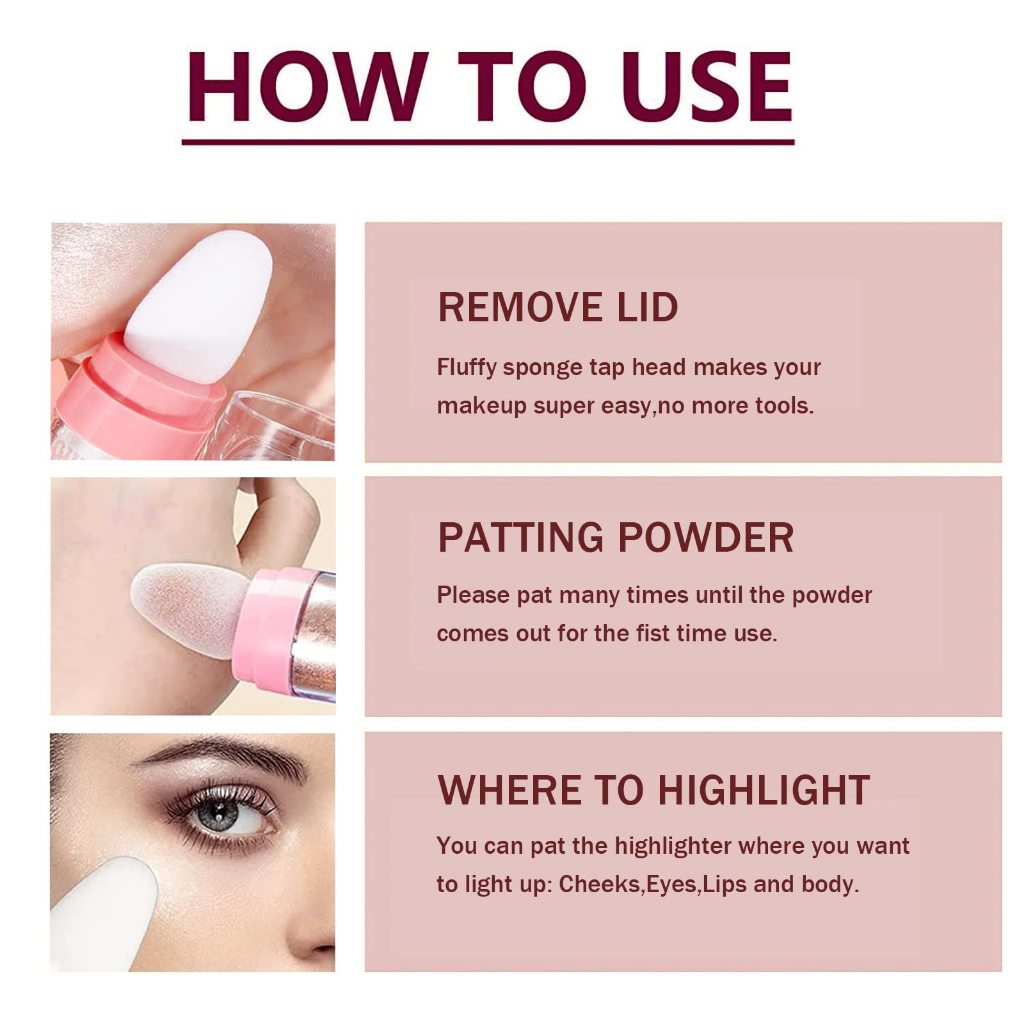 HOW TO USE

REMOVE LID

Fluffy sponge tap head makes your makeup super easy,no more tools.

PATTING POWDER

Please pat many times until the powder comes out for the fist time use.

WHERE TO HIGHLIGHT

You can pat the highlighter where you want to light up: Cheeks,Eyes,Lips and body.