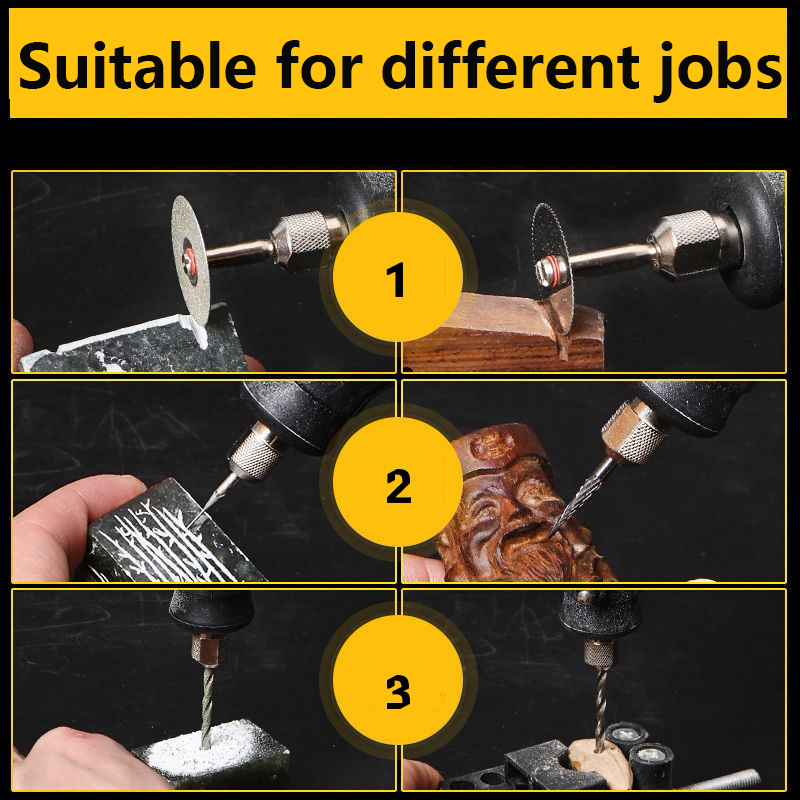 Suitable for different jobs

1

2

3