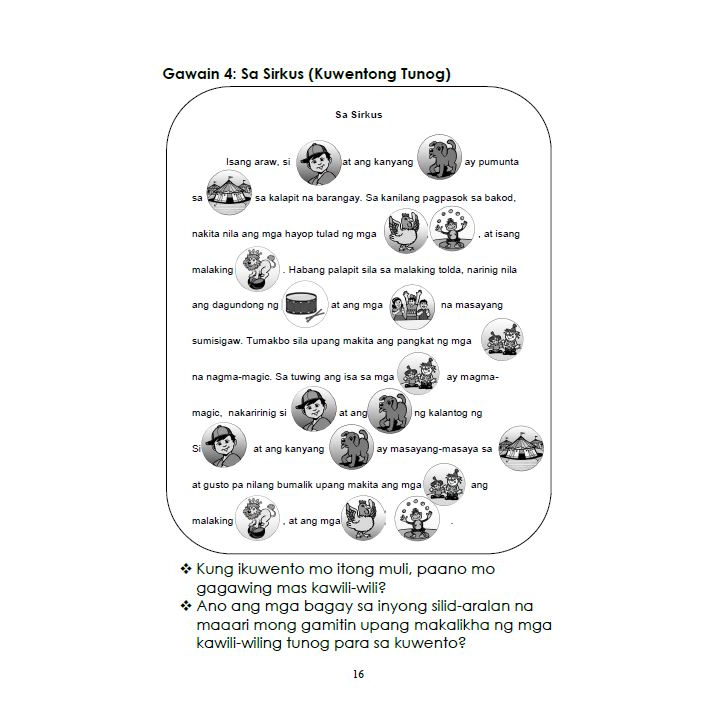 Gawain 4: Sa Sirkus (Kuwentong Tunog)

Sa Sirkus

Isang araw, si at ang kanyang ay pumunta sa sa kalapit na barangay. Sa kanilang pagpasok sa bakod, nakita nila ang mga hayop tulad ng mga , at isang malaking . Habang palapit sila sa malaking tolda, narinig nila ang dagundong ng at ang mga na masayang sumisigaw. Tumakbo sila upang makita ang pangkat ng mga na nagma-magic. Sa tuwing ang isa sa mga ay magma-magic, nakaririnig si at ang ng kalantog ng Si at ang kanyang ay masayang-masaya sa at gusto pa nilang bumalik upang makita ang mga ang malaking , at ang mga .

❖ Kung ikuwento mo itong muli, paano mo gagawing mas kawili-wili?
❖ Ano ang mga bagay sa inyong silid-aralan na maaari mong gamitin upang makalikha ng mga kawili-wiling tunog para sa kuwento?

16