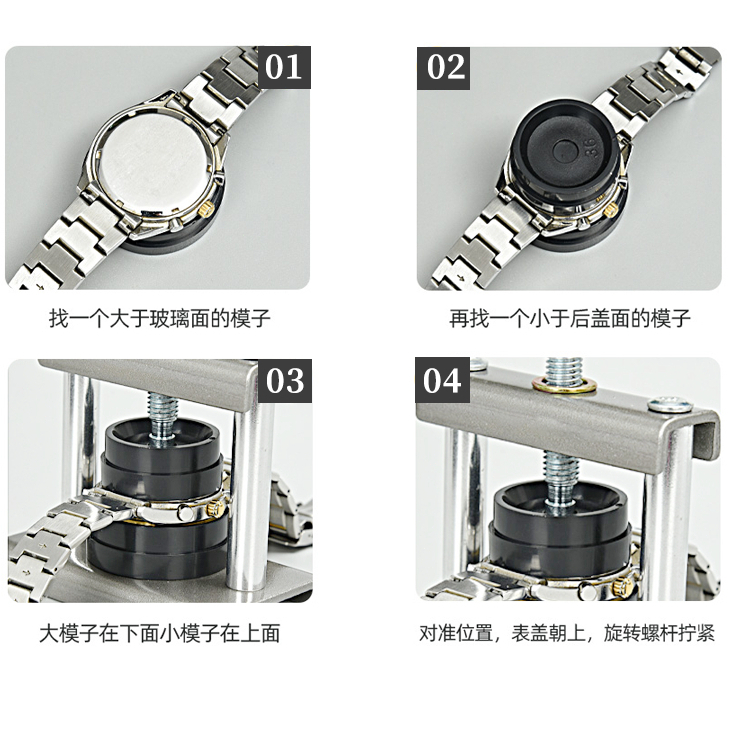 01

找一个大于玻璃面的模子

02

36

再找一个小于后盖面的模子

03

大模子在下面小模子在上面

04

对准位置，表盖朝上，旋转螺杆拧紧