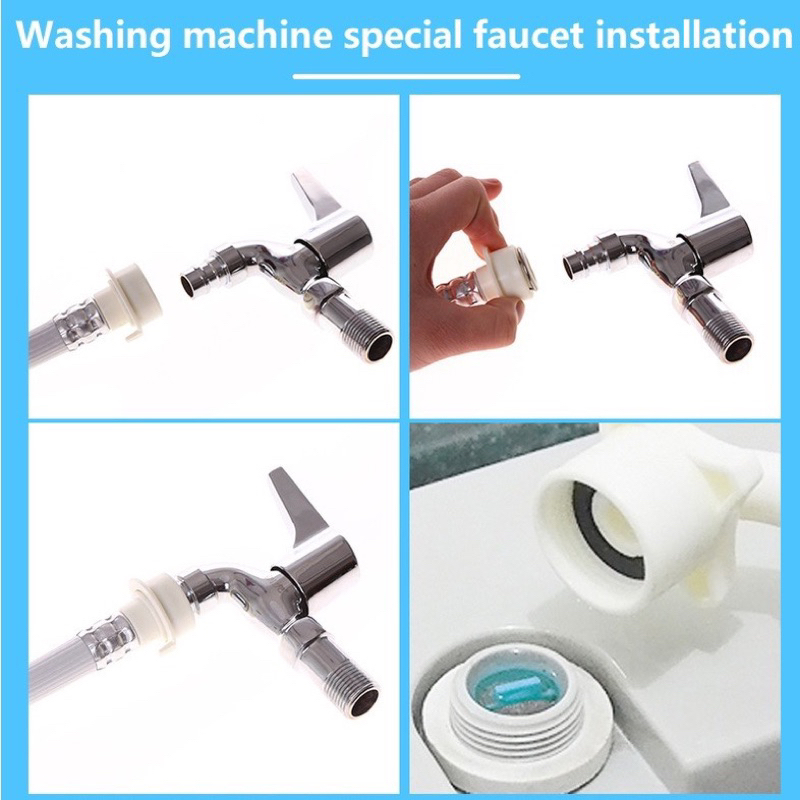 Washing machine special faucet installation