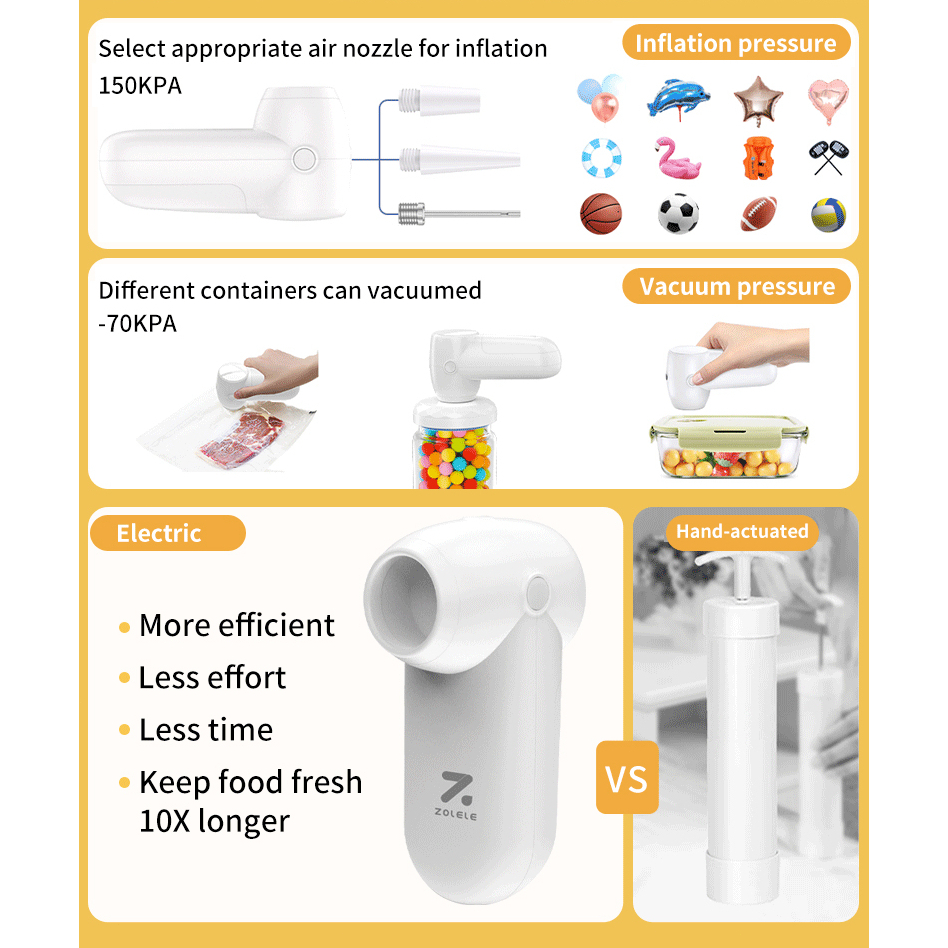 Select appropriate air nozzle for inflation
150KPA

Inflation pressure

Different containers can vacuumed
-70KPA

Vacuum pressure

Electric

• More efficient
• Less effort
• Less time
• Keep food fresh 10X longer

ZOLELE

VS

Hand-actuated