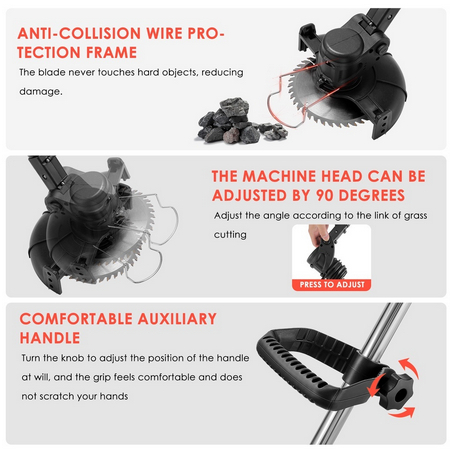 ANTI-COLLISION WIRE PROTECTION FRAME

The blade never touches hard objects, reducing damage.

THE MACHINE HEAD CAN BE ADJUSTED BY 90 DEGREES

Adjust the angle according to the link of grass cutting

PRESS TO ADJUST

COMFORTABLE AUXILIARY HANDLE

Turn the knob to adjust the position of the handle at will, and the grip feels comfortable and does not scratch your hands