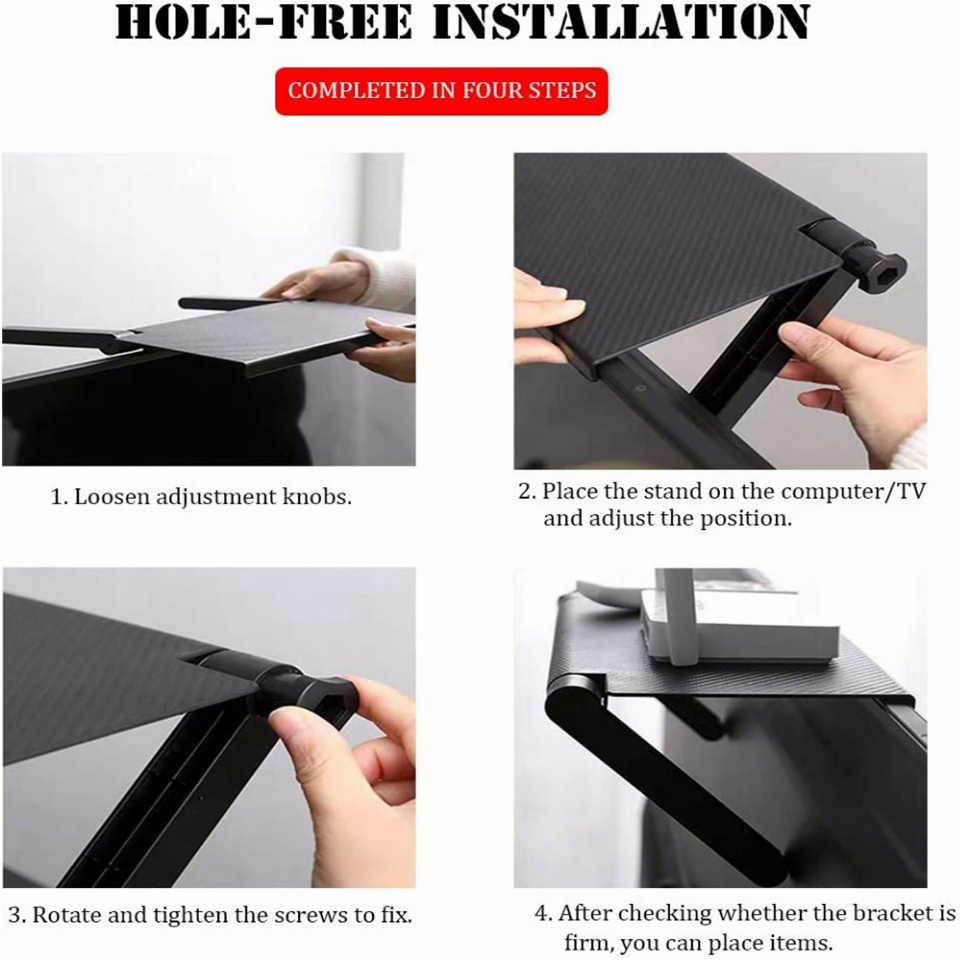 HOLE-FREE INSTALLATION

COMPLETED IN FOUR STEPS

1. Loosen adjustment knobs.

2. Place the stand on the computer/TV and adjust the position.

3. Rotate and tighten the screws to fix.

4. After checking whether the bracket is firm, you can place items.