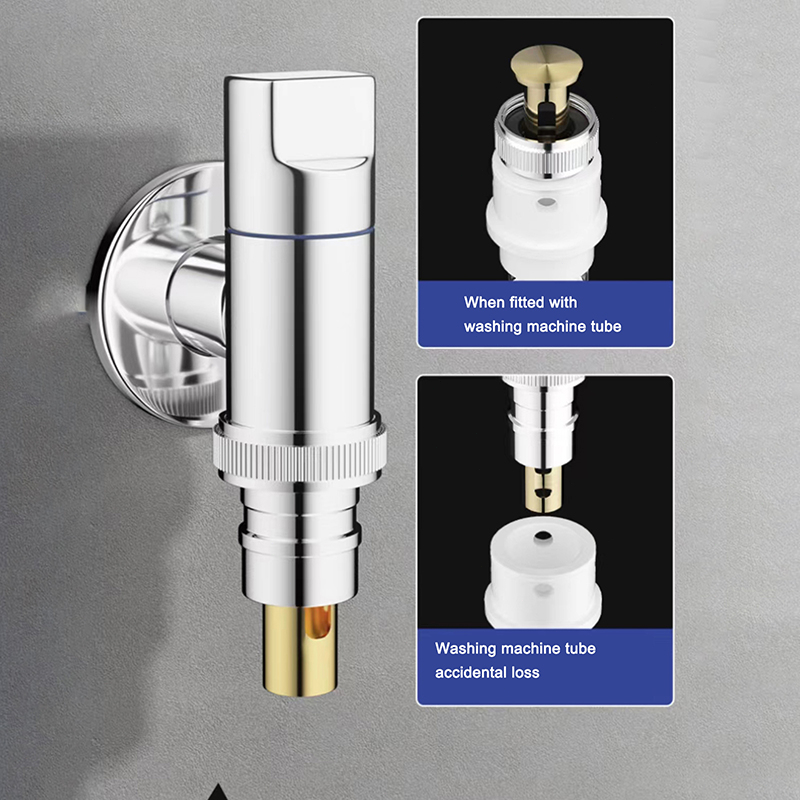 When fitted with washing machine tube

Washing machine tube accidental loss