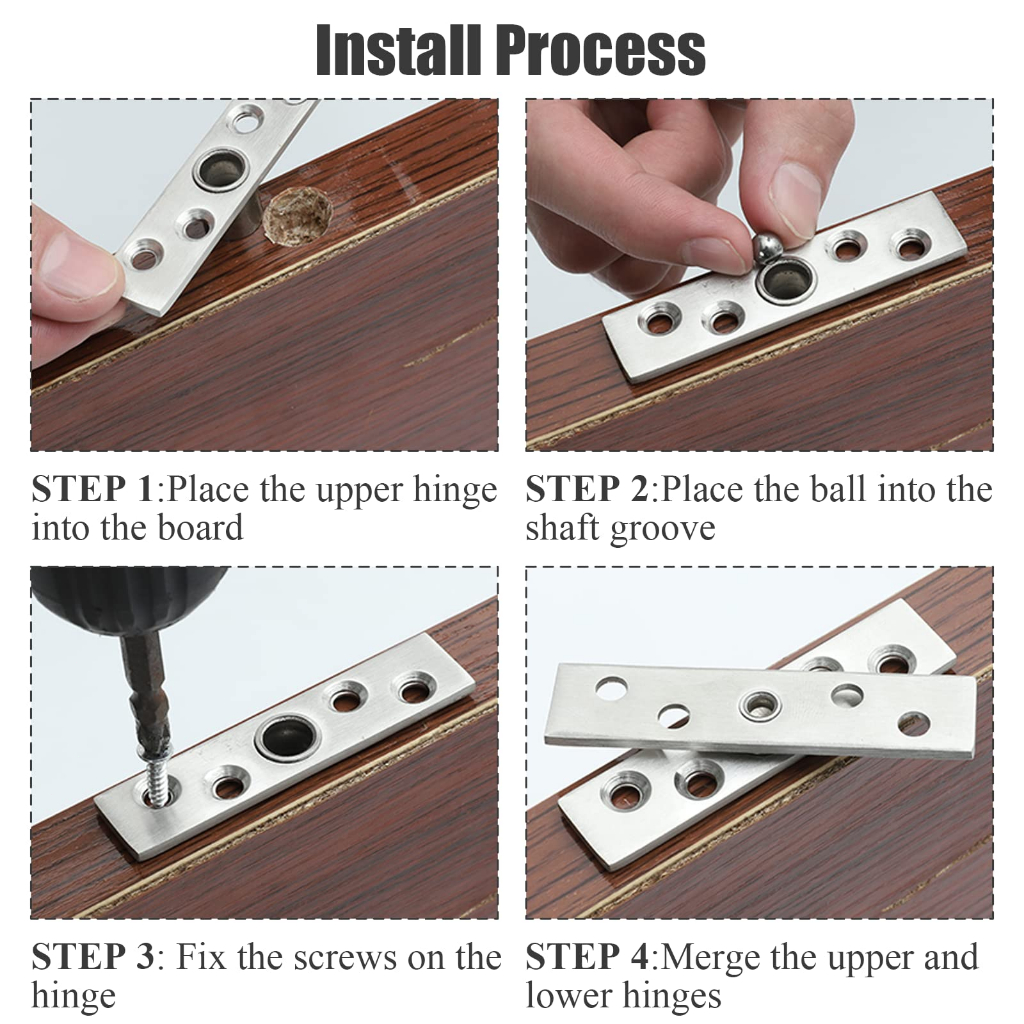 Install Process

STEP 1:Place the upper hinge into the board

STEP 2:Place the ball into the shaft groove

STEP 3: Fix the screws on the hinge

STEP 4:Merge the upper and lower hinges