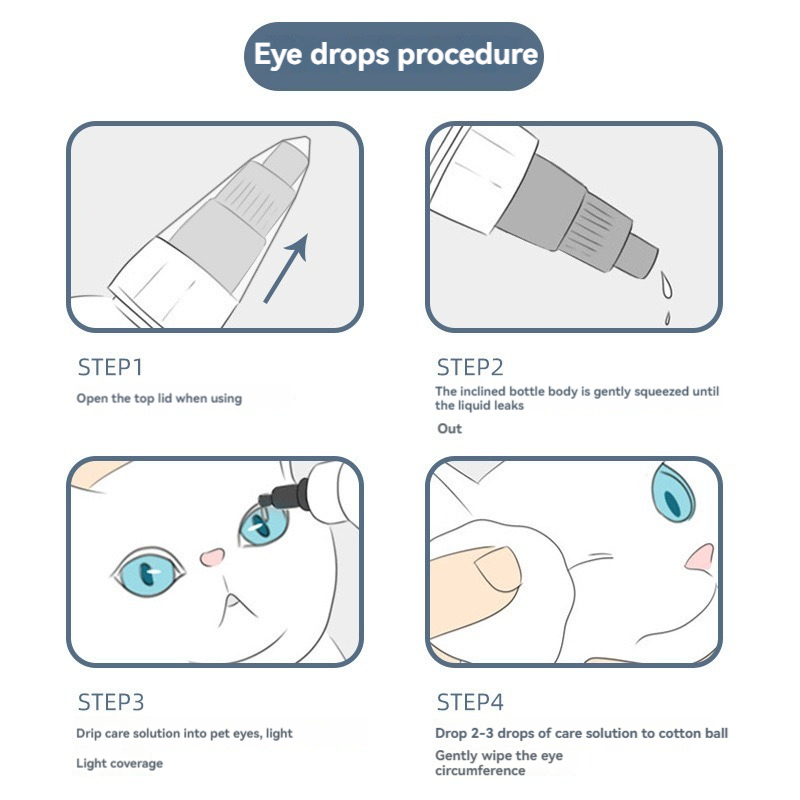 Eye drops procedure

STEP1

Open the top lid when using

STEP2

The inclined bottle body is gently squeezed until the liquid leaks

Out

STEP3

Drip care solution into pet eyes, light

Light coverage

STEP4

Drop 2-3 drops of care solution to cotton ball

Gently wipe the eye circumference