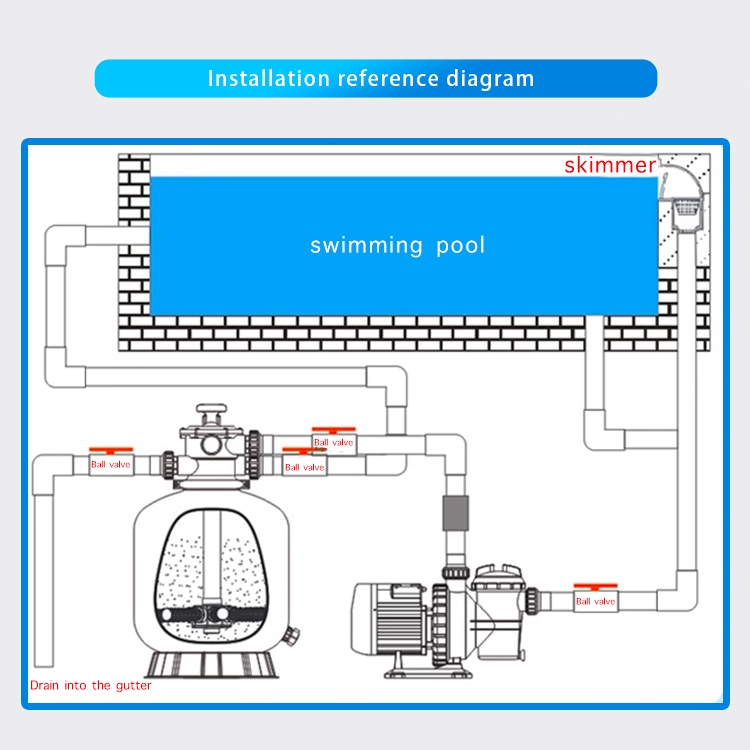 Installation reference diagram

skimmer

swimming pool

Ball valve

Ball valve

Ball valve

Ball valve

Drain into the gutter