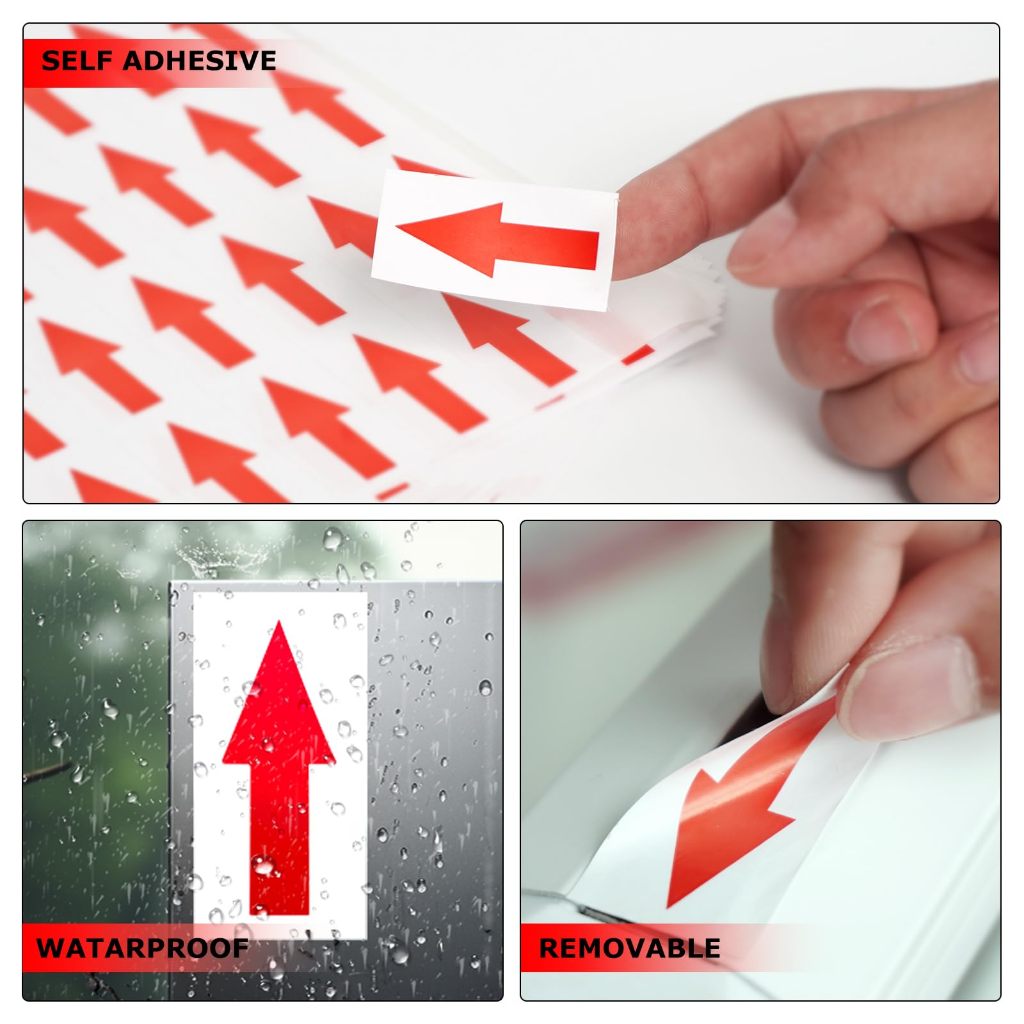 SELF ADHESIVE

WATARPROOF

REMOVABLE