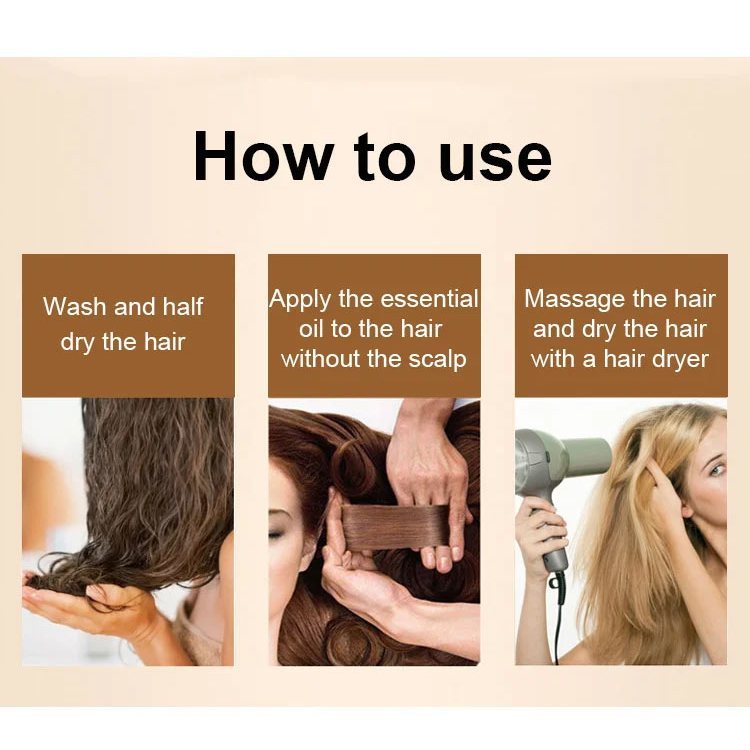 How to use

Wash and half dry the hair

Apply the essential oil to the hair without the scalp

Massage the hair and dry the hair with a hair dryer