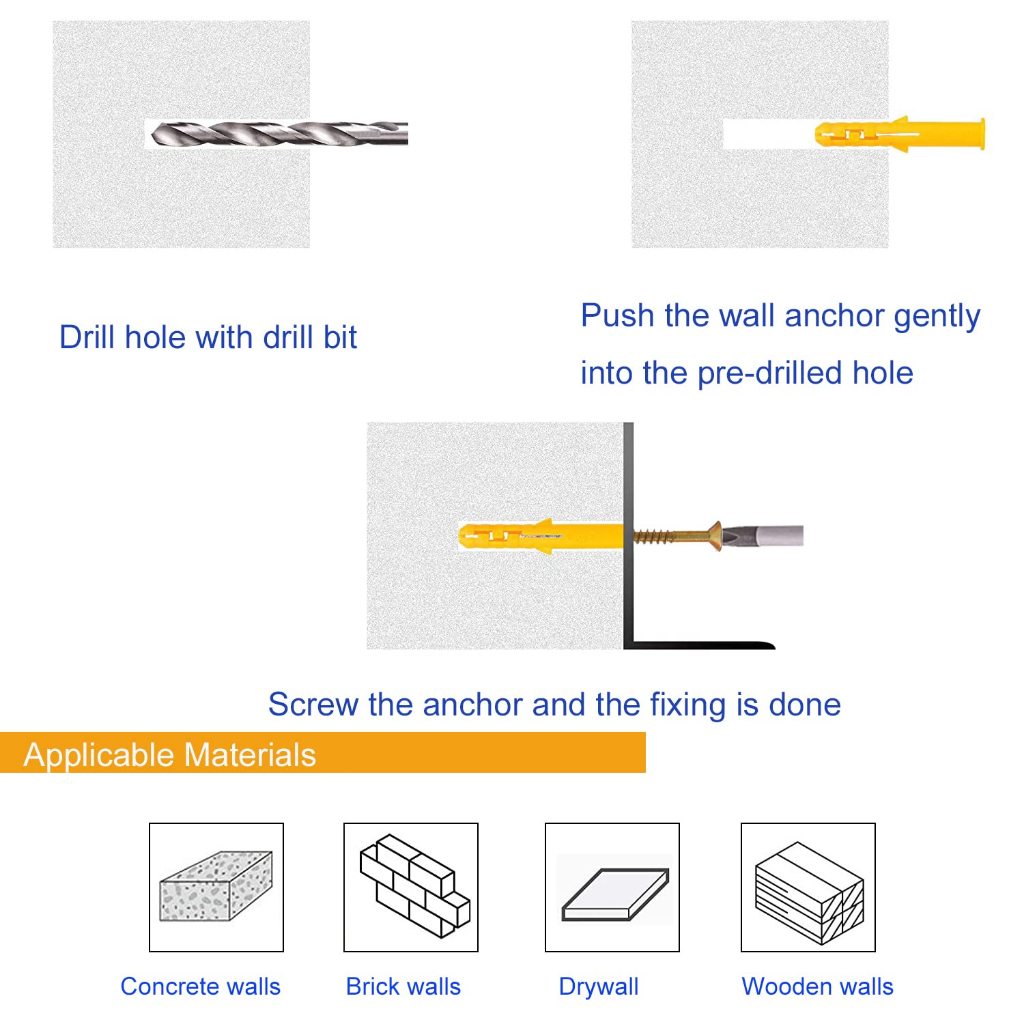 Drill hole with drill bit

Push the wall anchor gently into the pre-drilled hole

Screw the anchor and the fixing is done

Applicable Materials

Concrete walls

Brick walls

Drywall

Wooden walls