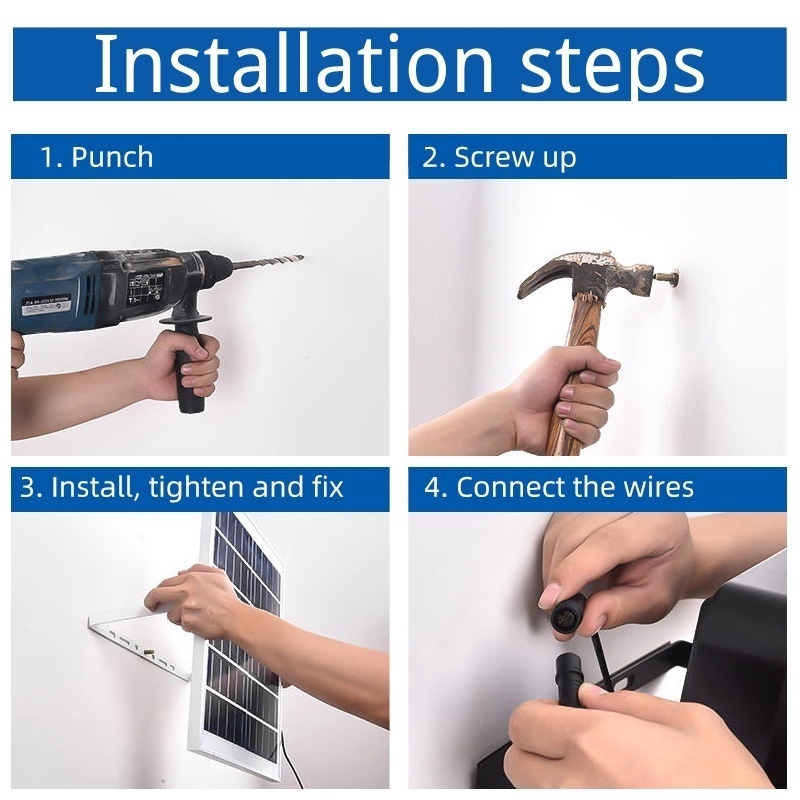 Installation steps

1. Punch

2. Screw up

3. Install, tighten and fix

4. Connect the wires