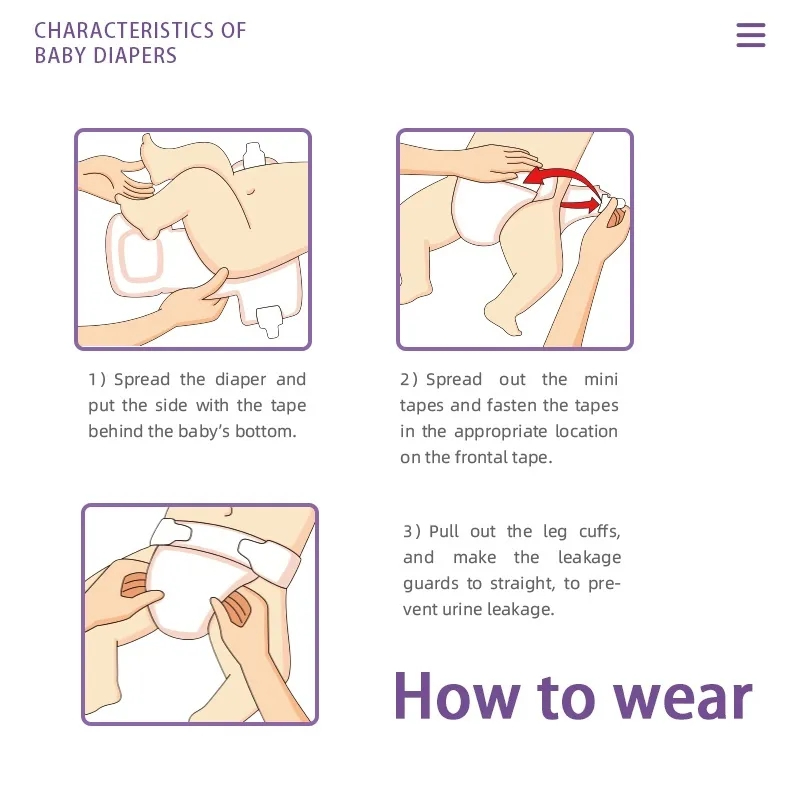 CHARACTERISTICS OF BABY DIAPERS

1) Spread the diaper and put the side with the tape behind the baby's bottom.

2) Spread out the mini tapes and fasten the tapes in the appropriate location on the frontal tape.

3) Pull out the leg cuffs, and make the leakage guards to straight, to prevent urine leakage.

How to wear