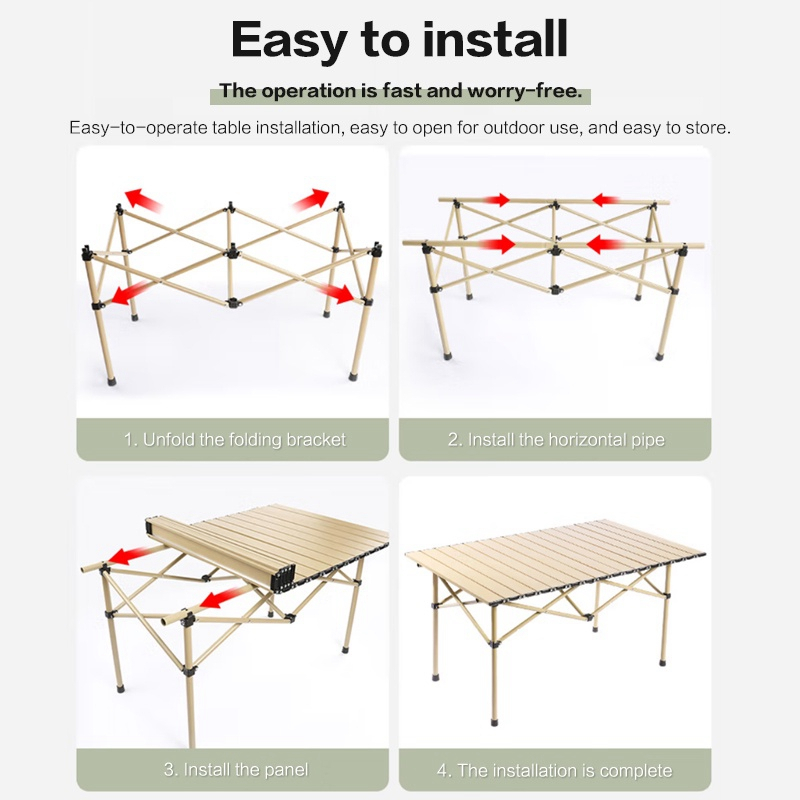 Easy to install

The operation is fast and worry-free.

Easy-to-operate table installation, easy to open for outdoor use, and easy to store.

1. Unfold the folding bracket

2. Install the horizontal pipe

3. Install the panel

4. The installation is complete