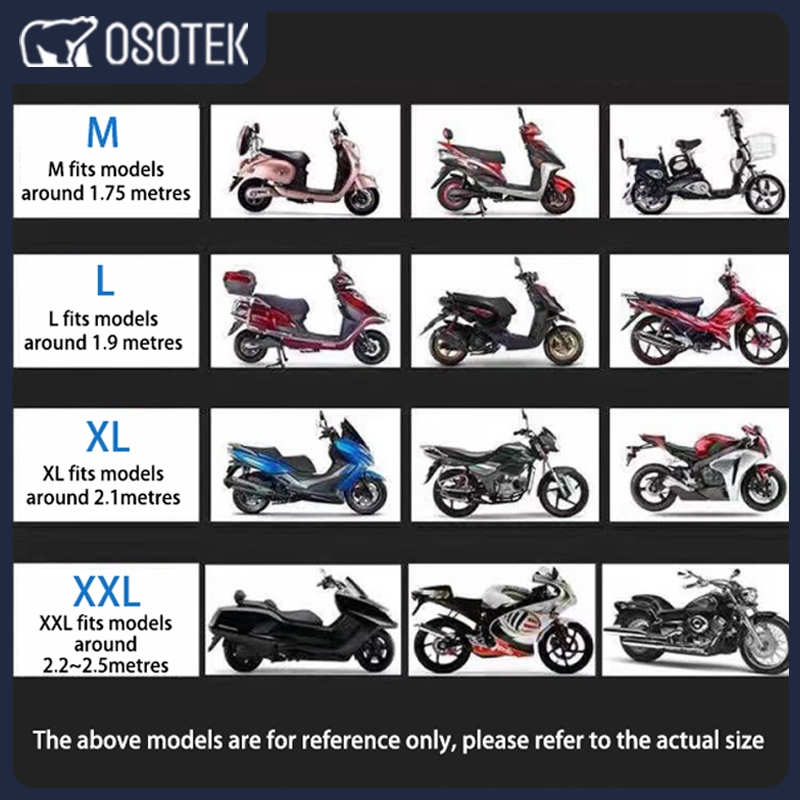 OSOTEK

M
M fits models around 1.75 metres

L
L fits models around 1.9 metres

XL
XL fits models around 2.1metres

XXL
XXL fits models around 2.2~2.5metres

The above models are for reference only, please refer to the actual size