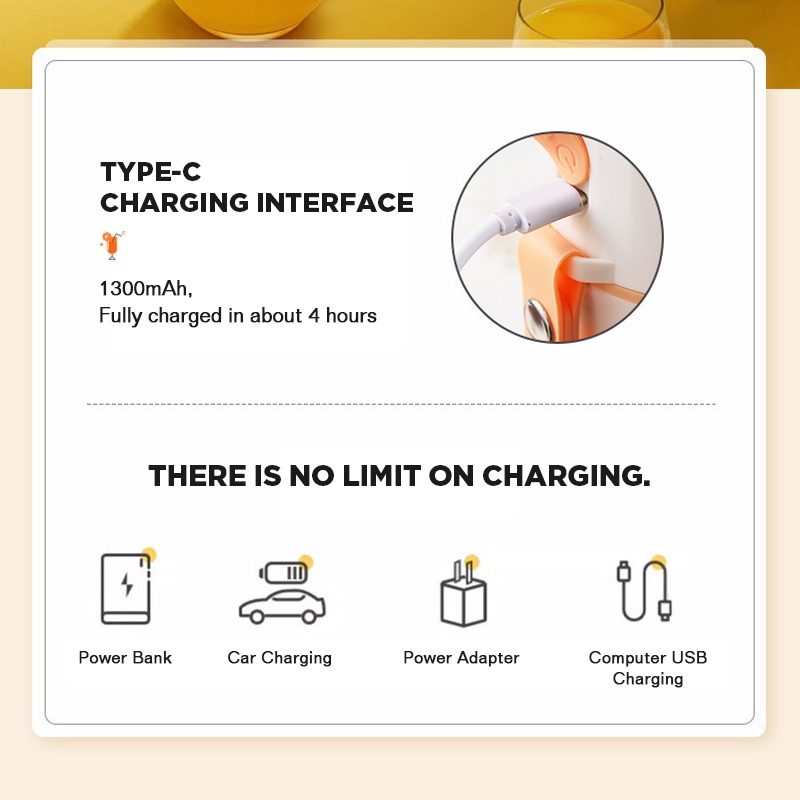 TYPE-C
CHARGING INTERFACE

1300mAh,
Fully charged in about 4 hours

THERE IS NO LIMIT ON CHARGING.

Power Bank

Car Charging

Power Adapter

Computer USB Charging