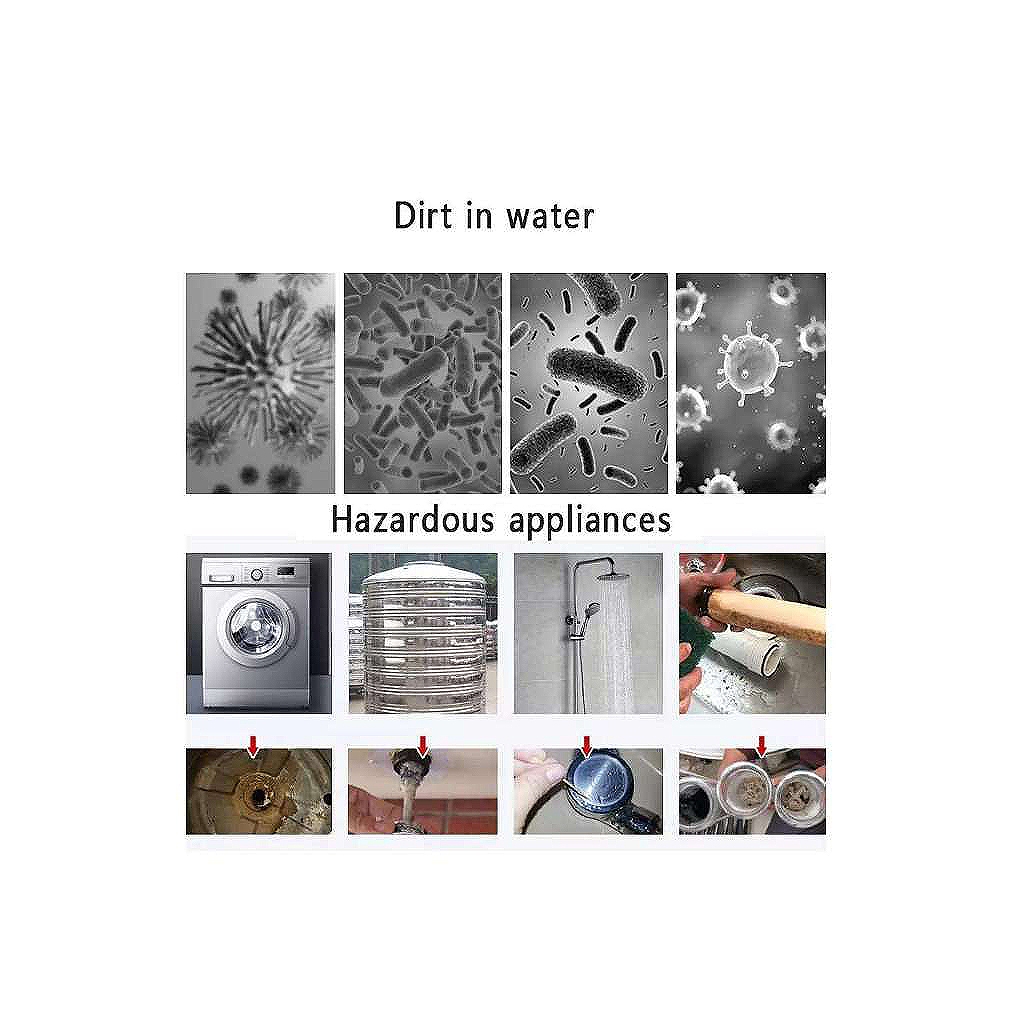 Dirt in water

Hazardous appliances