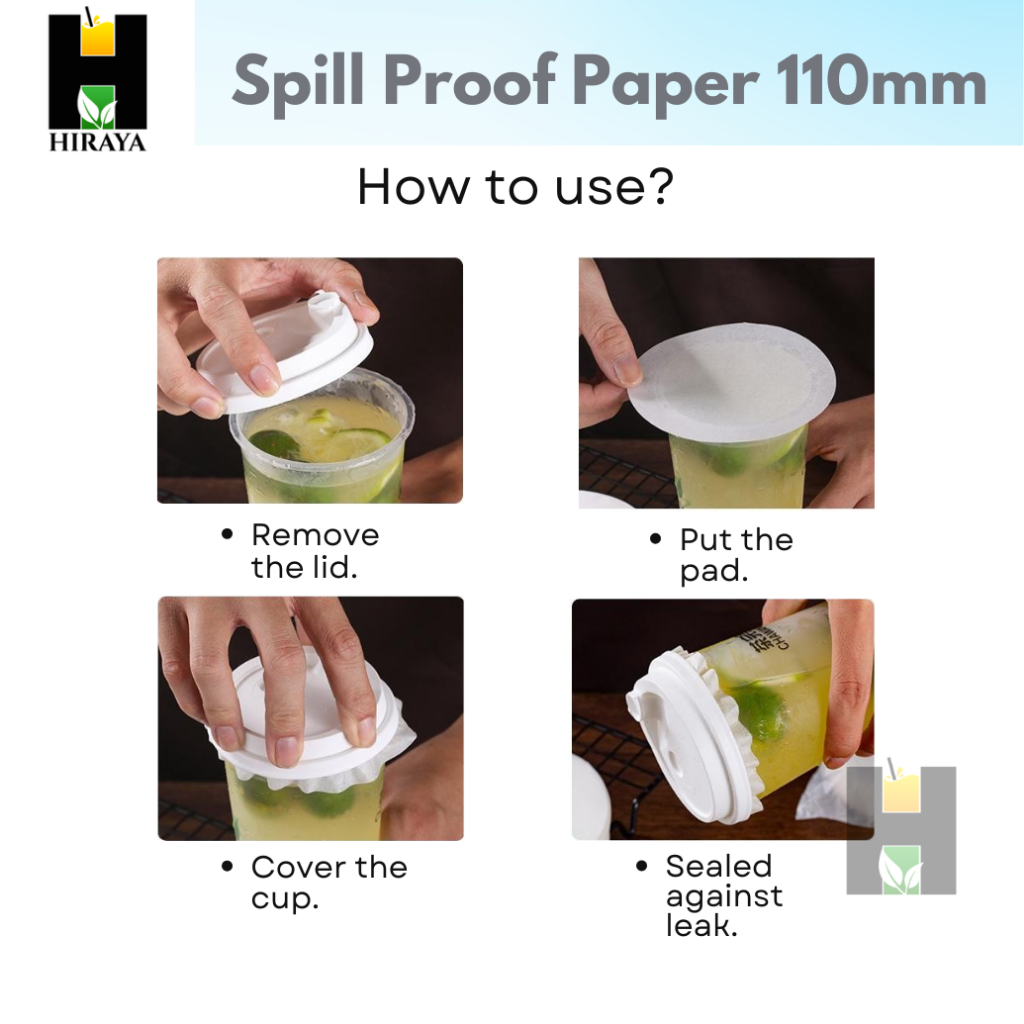 HIRAYA

Spill Proof Paper 110mm

How to use?

• Remove the lid.

• Put the pad.

• Cover the cup.

• Sealed against leak.