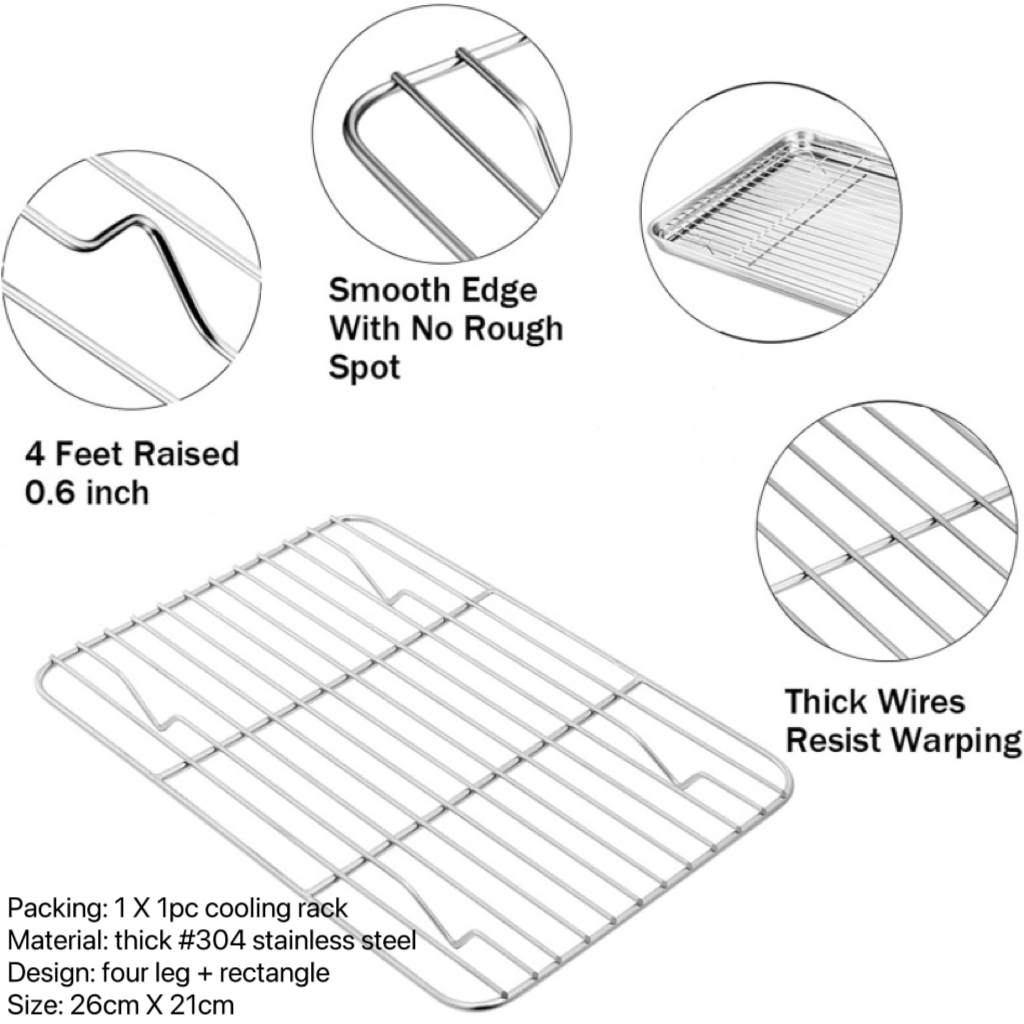 Smooth Edge With No Rough Spot

4 Feet Raised 0.6 inch

Thick Wires Resist Warping

Packing: 1 X 1pc cooling rack
Material: thick #304 stainless steel
Design: four leg + rectangle
Size: 26cm X 21cm