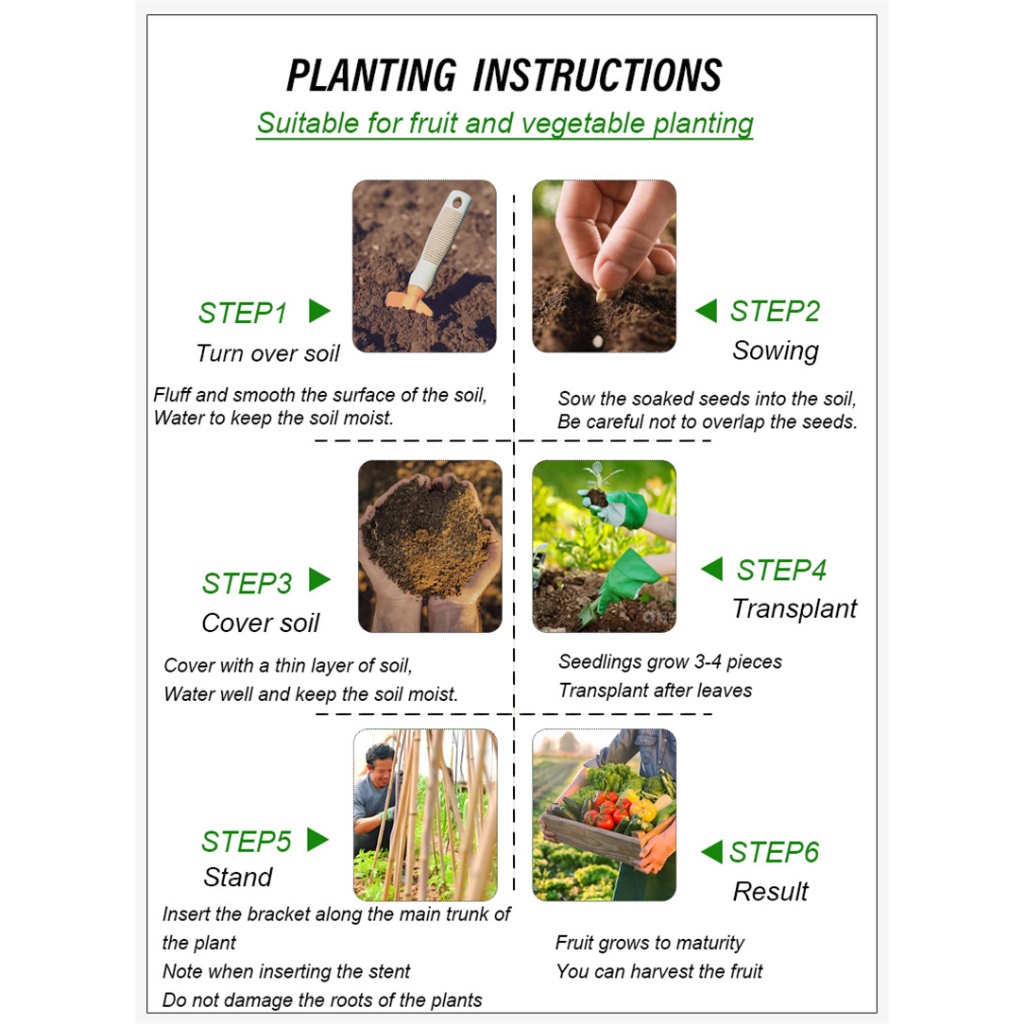 PLANTING INSTRUCTIONS

Suitable for fruit and vegetable planting

STEP1
Turn over soil

Fluff and smooth the surface of the soil,
Water to keep the soil moist.

STEP2
Sowing

Sow the soaked seeds into the soil,
Be careful not to overlap the seeds.

STEP3
Cover soil

Cover with a thin layer of soil,
Water well and keep the soil moist.

STEP4
Transplant

Seedlings grow 3-4 pieces
Transplant after leaves

STEP5
Stand

Insert the bracket along the main trunk of the plant
Note when inserting the stent
Do not damage the roots of the plants

STEP6
Result

Fruit grows to maturity
You can harvest the fruit