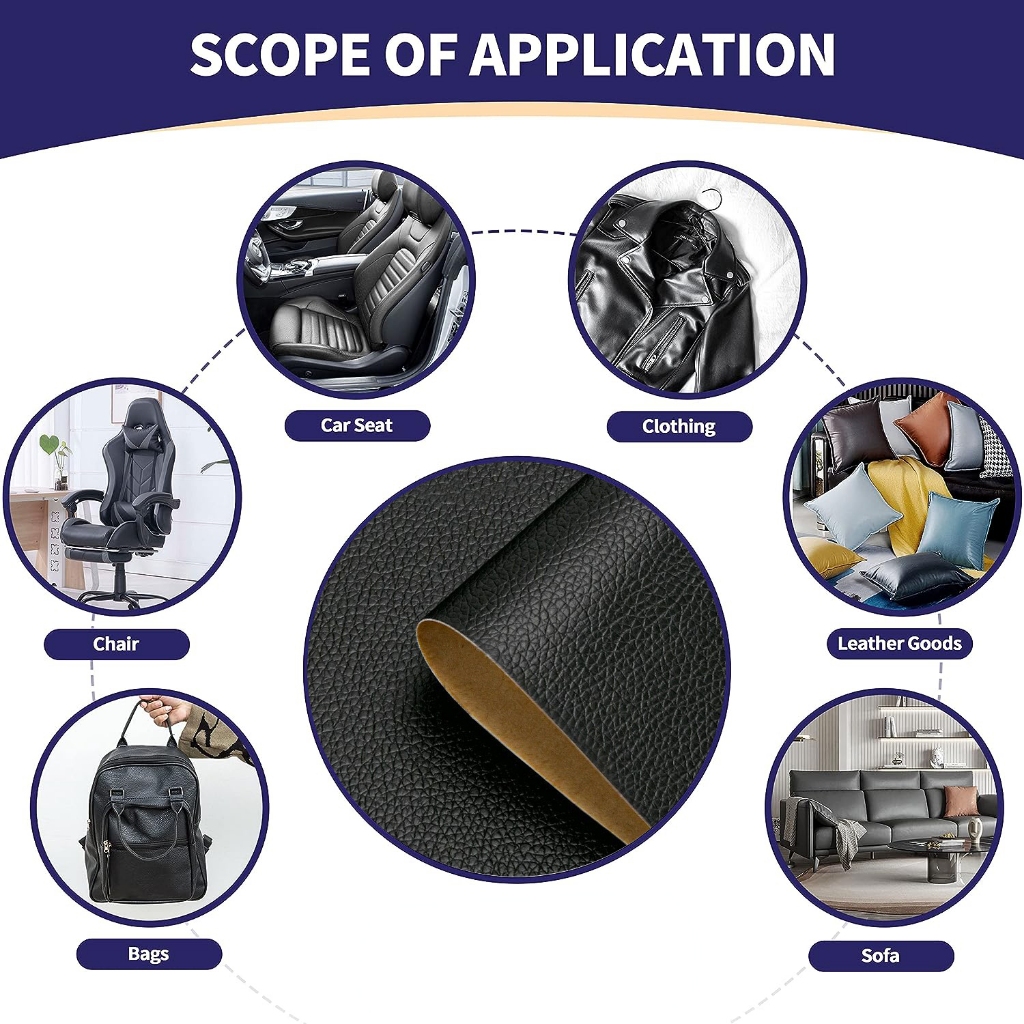 SCOPE OF APPLICATION

Car Seat

Clothing

Chair

Leather Goods

Bags

Sofa