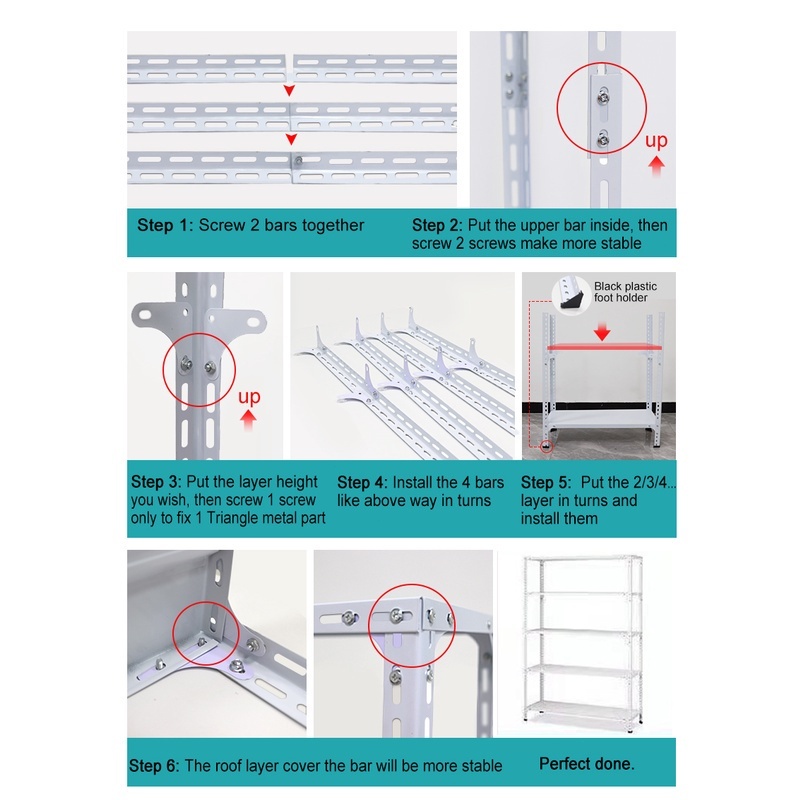 up

Step 1: Screw 2 bars together

Step 2: Put the upper bar inside, then screw 2 screws make more stable

up

Black plastic foot holder

Step 3: Put the layer height you wish, then screw 1 screw only to fix 1 Triangle metal part

Step 4: Install the 4 bars like above way in turns

Step 5: Put the 2/3/4... layer in turns and install them

Step 6: The roof layer cover the bar will be more stable

Perfect done.