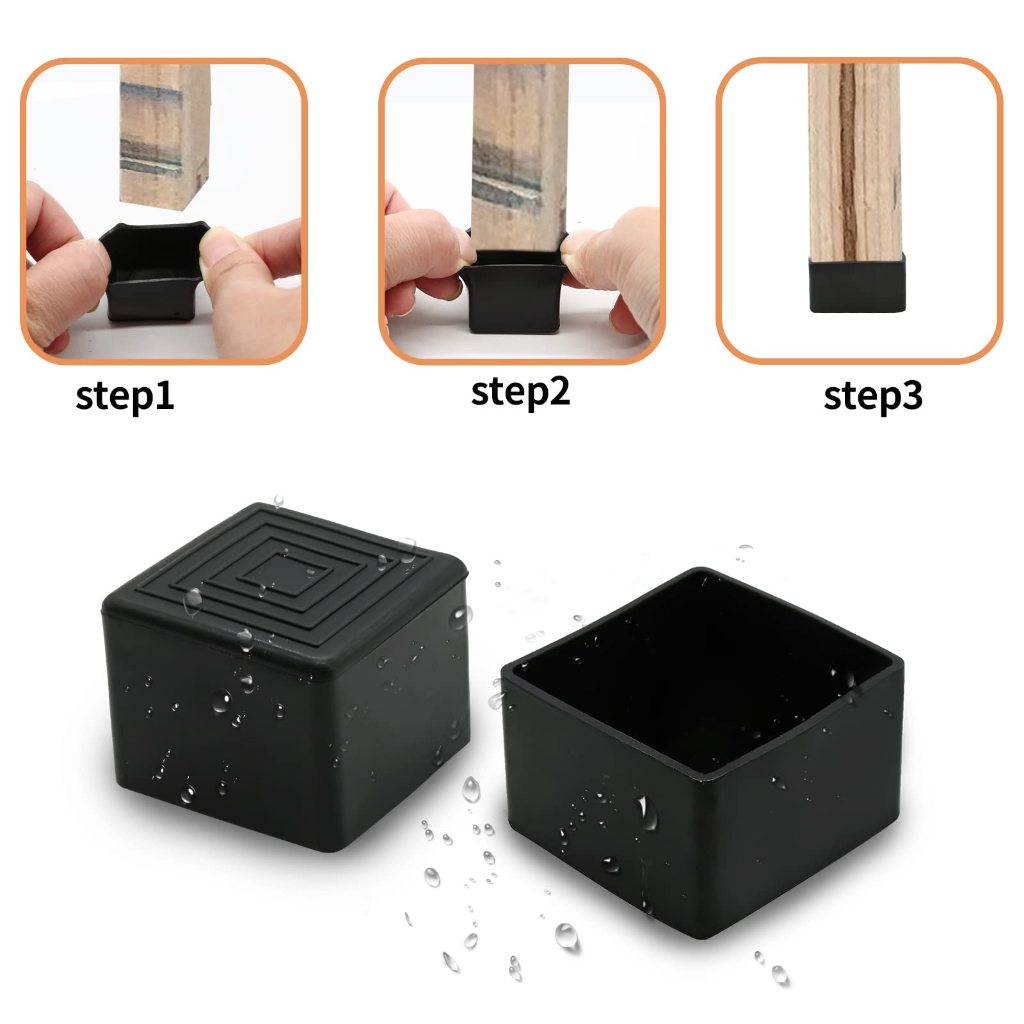 step1

step2

step3