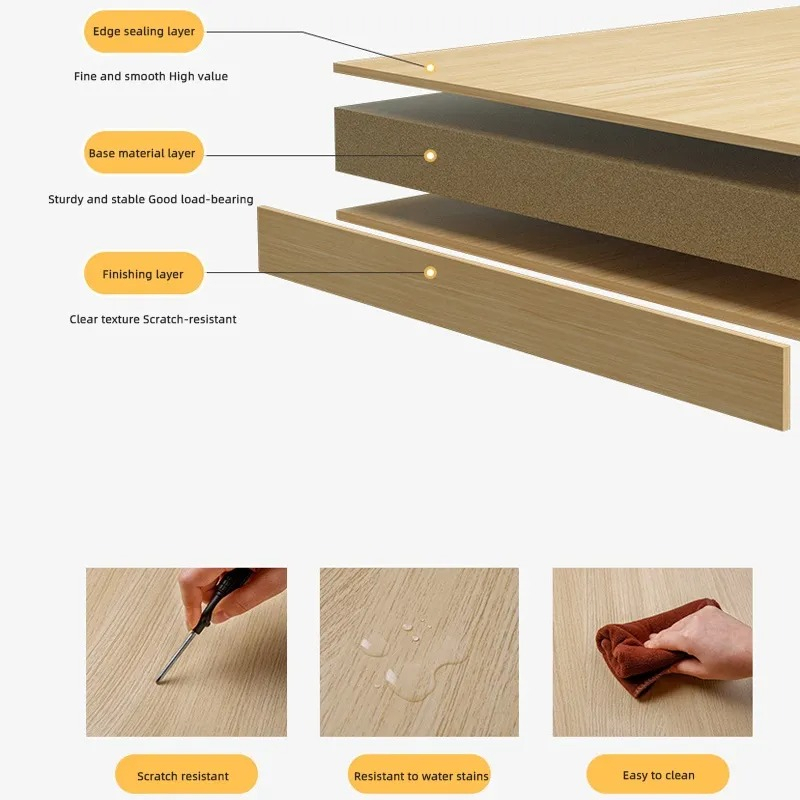 Edge sealing layer

Fine and smooth High value

Base material layer

Sturdy and stable Good load-bearing

Finishing layer

Clear texture Scratch-resistant

Scratch resistant

Resistant to water stains

Easy to clean