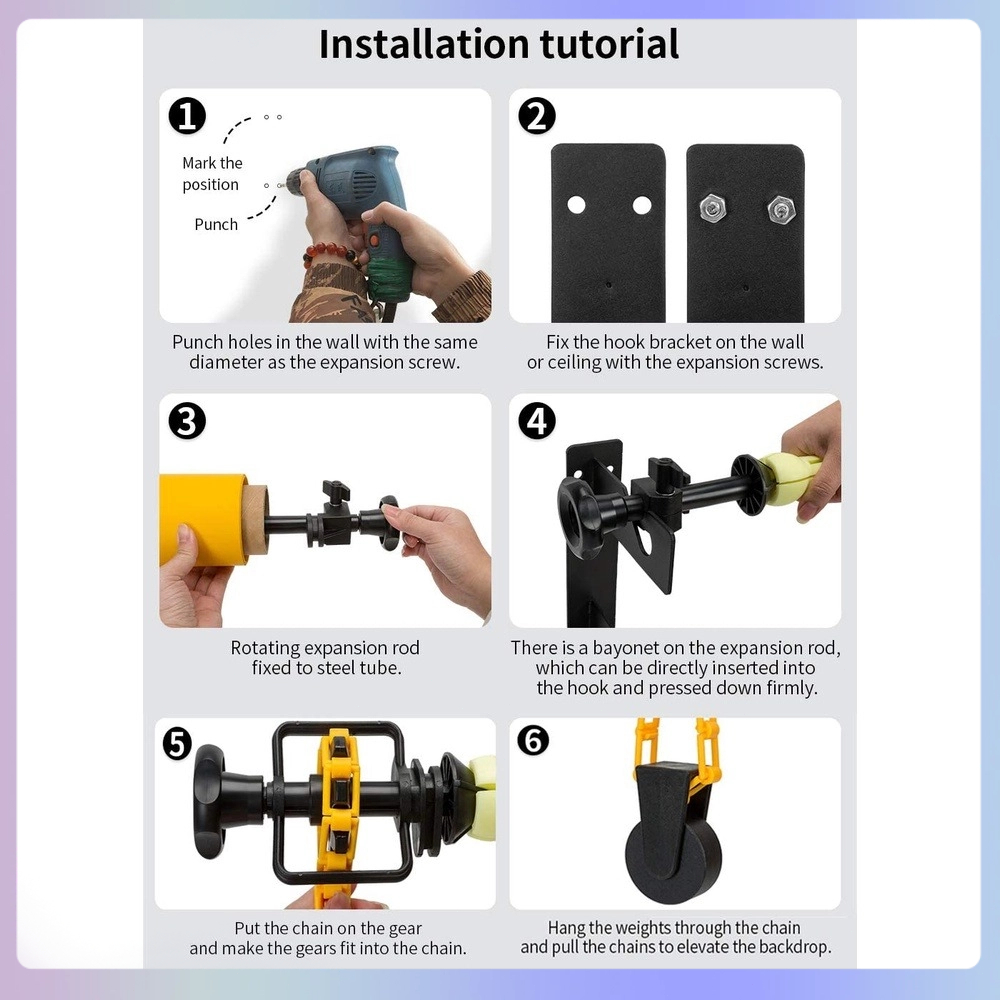 Installation tutorial

1

Mark the position

Punch

Punch holes in the wall with the same diameter as the expansion screw.

2

Fix the hook bracket on the wall or ceiling with the expansion screws.

3

Rotating expansion rod fixed to steel tube.

4

There is a bayonet on the expansion rod, which can be directly inserted into the hook and pressed down firmly.

5

Put the chain on the gear and make the gears fit into the chain.

6

Hang the weights through the chain and pull the chains to elevate the backdrop.