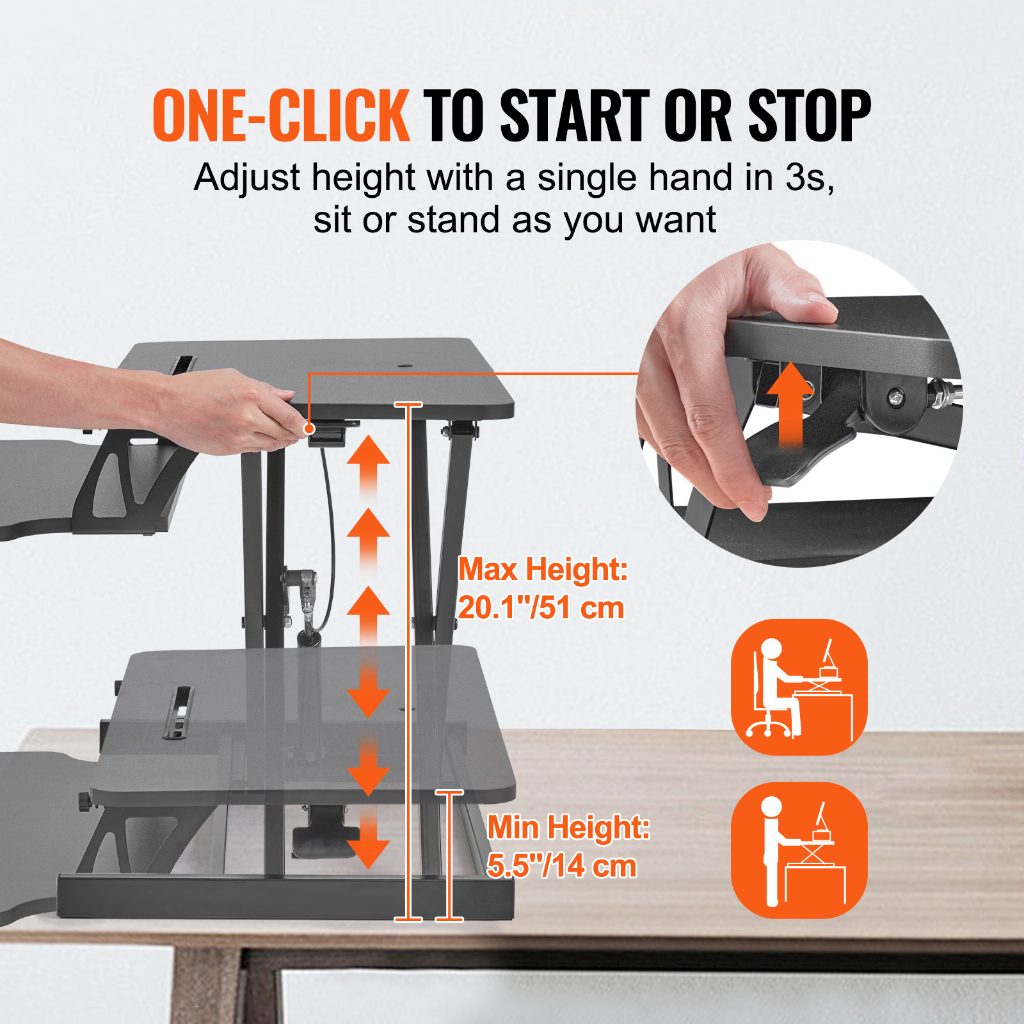 ONE-CLICK TO START OR STOP

Adjust height with a single hand in 3s, sit or stand as you want

Max Height: 20.1"/51 cm

Min Height: 5.5"/14 cm