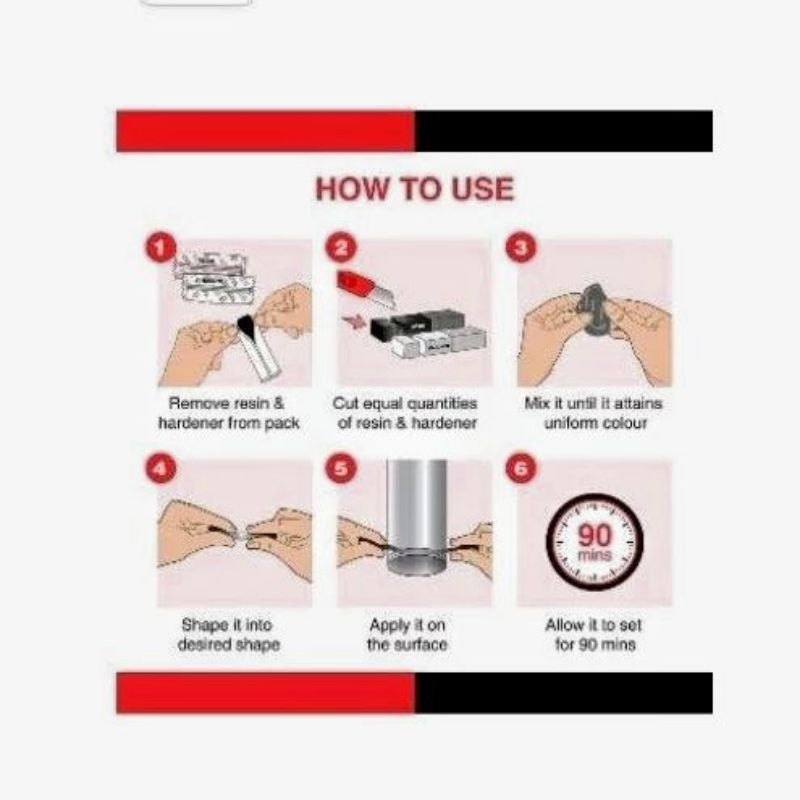 HOW TO USE

1
Remove resin & hardener from pack

2
Cut equal quantities of resin & hardener

3
Mix it until it attains uniform colour

4
Shape it into desired shape

5
Apply it on the surface

6
90 mins
Allow it to set for 90 mins