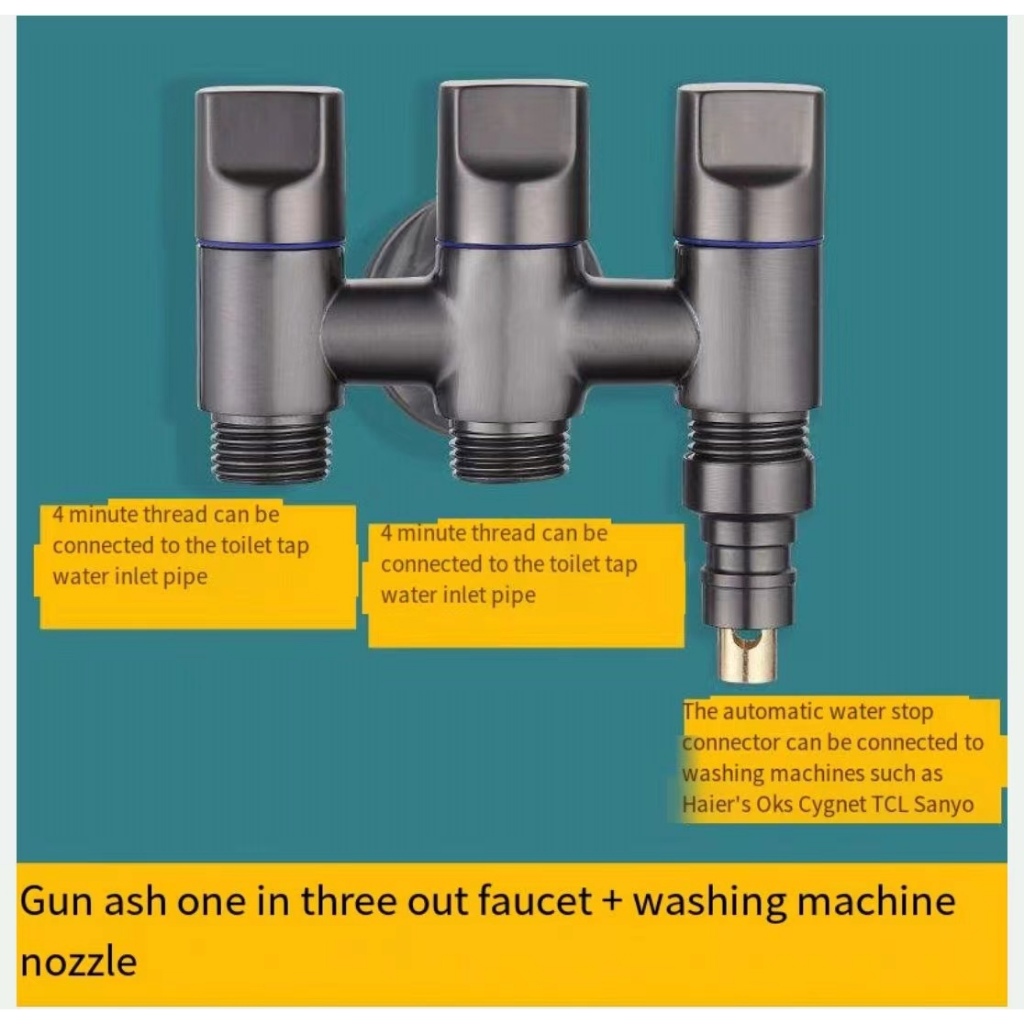 4 minute thread can be connected to the toilet tap water inlet pipe

4 minute thread can be connected to the toilet tap water inlet pipe

The automatic water stop connector can be connected to washing machines such as Haier's Oks Cygnet TCL Sanyo

Gun ash one in three out faucet + washing machine nozzle