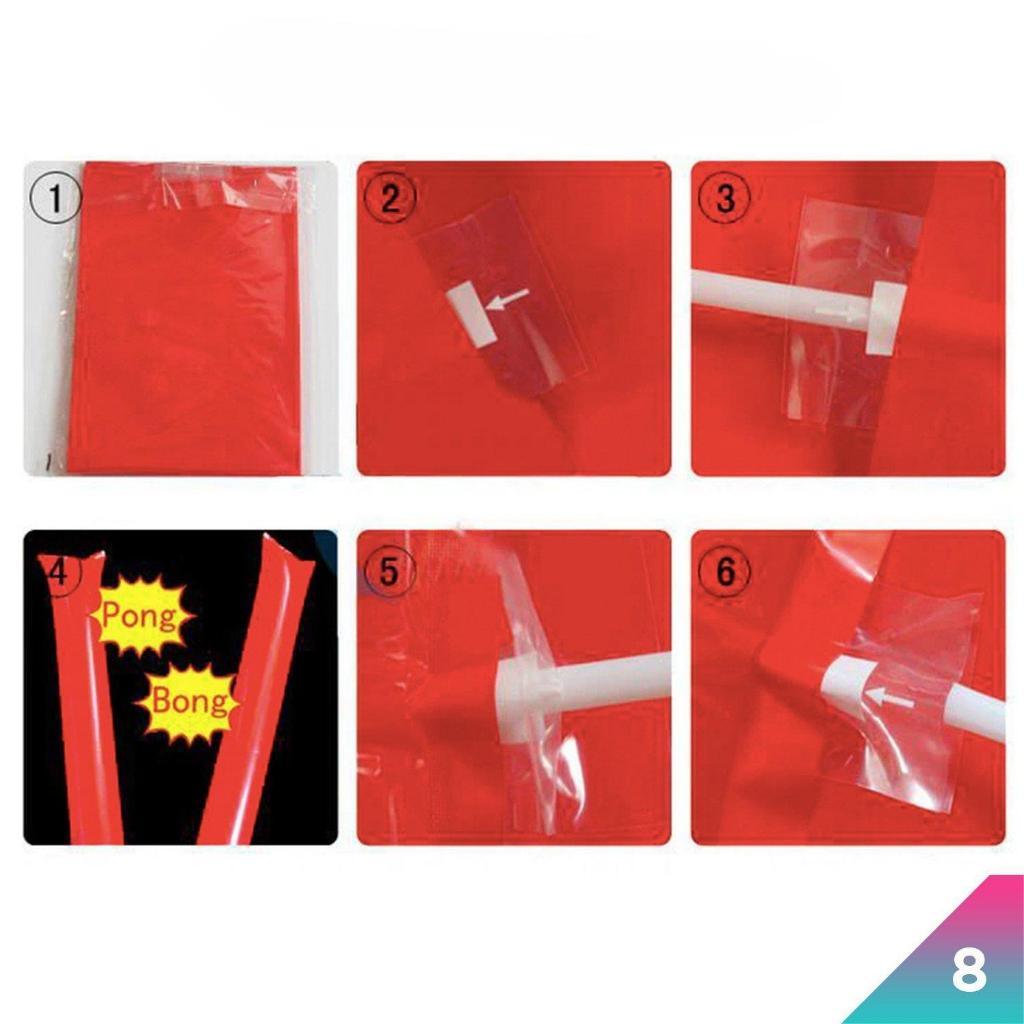 1

2

3

4

Pong

Bong

5

6

8