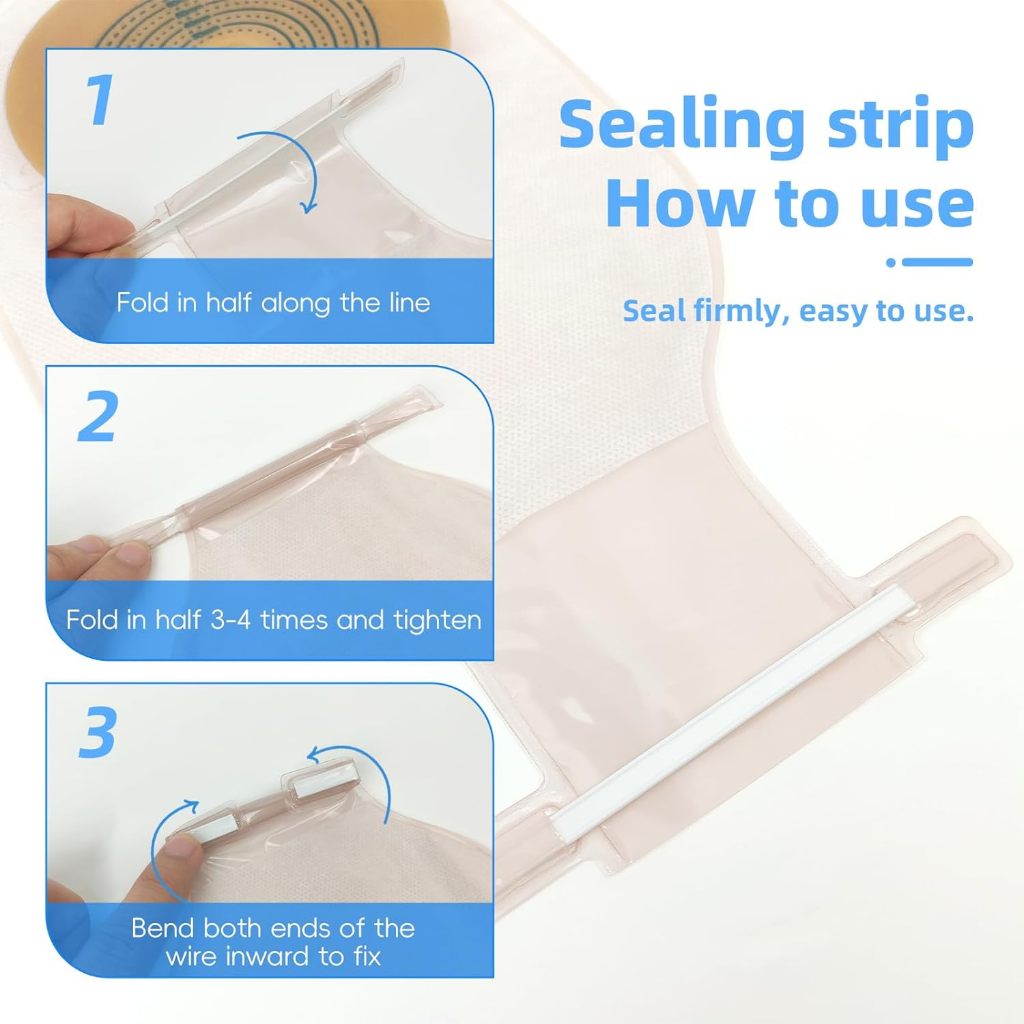 Sealing strip
How to use

Seal firmly, easy to use.

1

Fold in half along the line

2

Fold in half 3-4 times and tighten

3

Bend both ends of the wire inward to fix