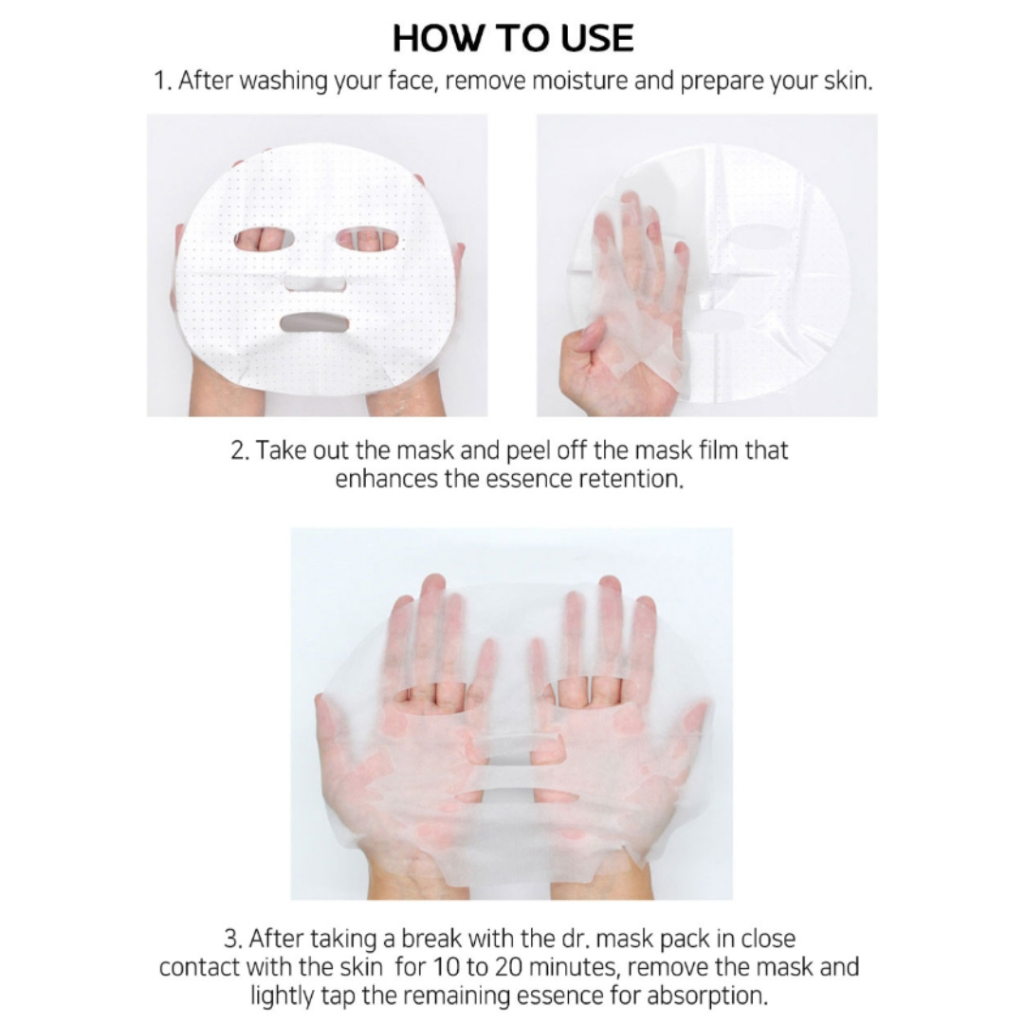 HOW TO USE

1. After washing your face, remove moisture and prepare your skin.

2. Take out the mask and peel off the mask film that enhances the essence retention.

3. After taking a break with the dr. mask pack in close contact with the skin for 10 to 20 minutes, remove the mask and lightly tap the remaining essence for absorption.