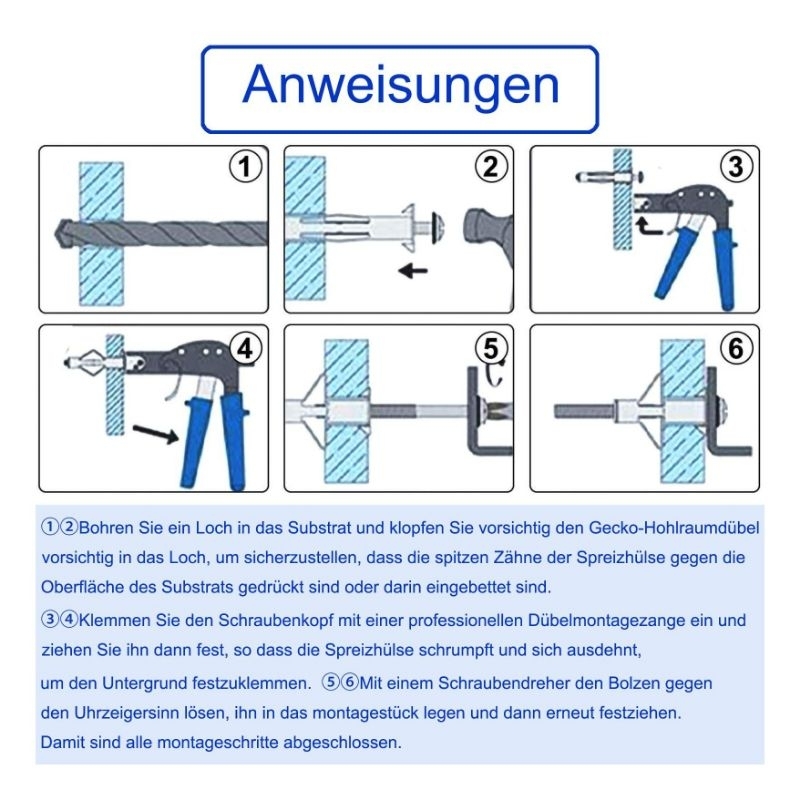 Anweisungen

1

2

3

4

5

6

①②Bohren Sie ein Loch in das Substrat und klopfen Sie vorsichtig den Gecko-Hohlraumdübel vorsichtig in das Loch, um sicherzustellen, dass die spitzen Zähne der Spreizhülse gegen die Oberfläche des Substrats gedrückt sind oder darin eingebettet sind.

③④Klemmen Sie den Schraubenkopf mit einer professionellen Dübelmontagezange ein und ziehen Sie ihn dann fest, so dass die Spreizhülse schrumpft und sich ausdehnt, um den Untergrund festzuklemmen. ⑤⑥Mit einem Schraubendreher den Bolzen gegen den Uhrzeigersinn lösen, ihn in das montagestück legen und dann erneut festziehen. Damit sind alle montageschritte abgeschlossen.