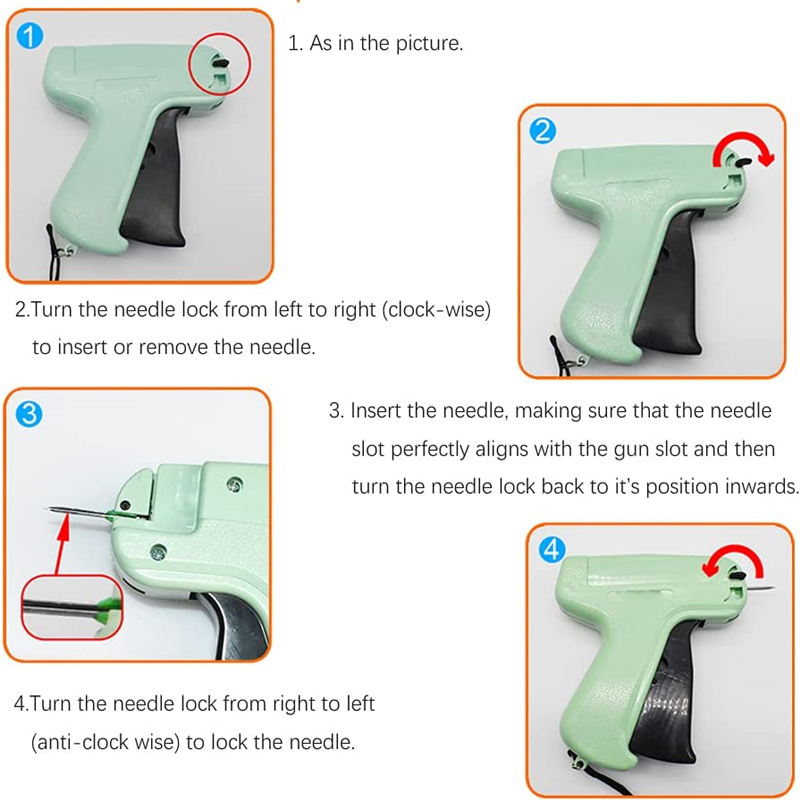 1

1. As in the picture.

2

2.Turn the needle lock from left to right (clock-wise) to insert or remove the needle.

3

3. Insert the needle, making sure that the needle slot perfectly aligns with the gun slot and then turn the needle lock back to it's position inwards.

4

4.Turn the needle lock from right to left (anti-clock wise) to lock the needle.