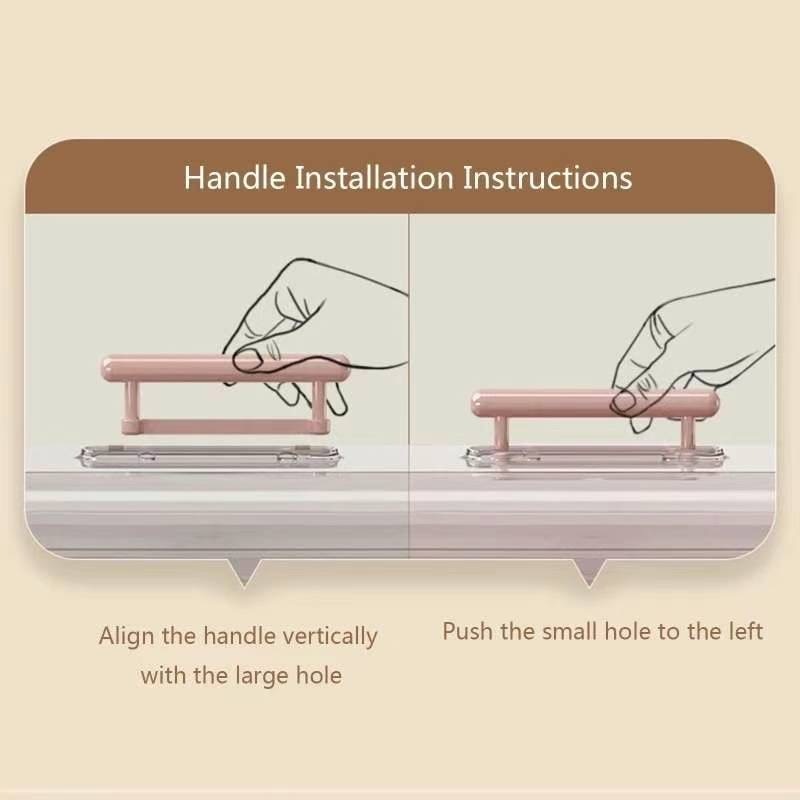 Handle Installation Instructions

Align the handle vertically with the large hole

Push the small hole to the left