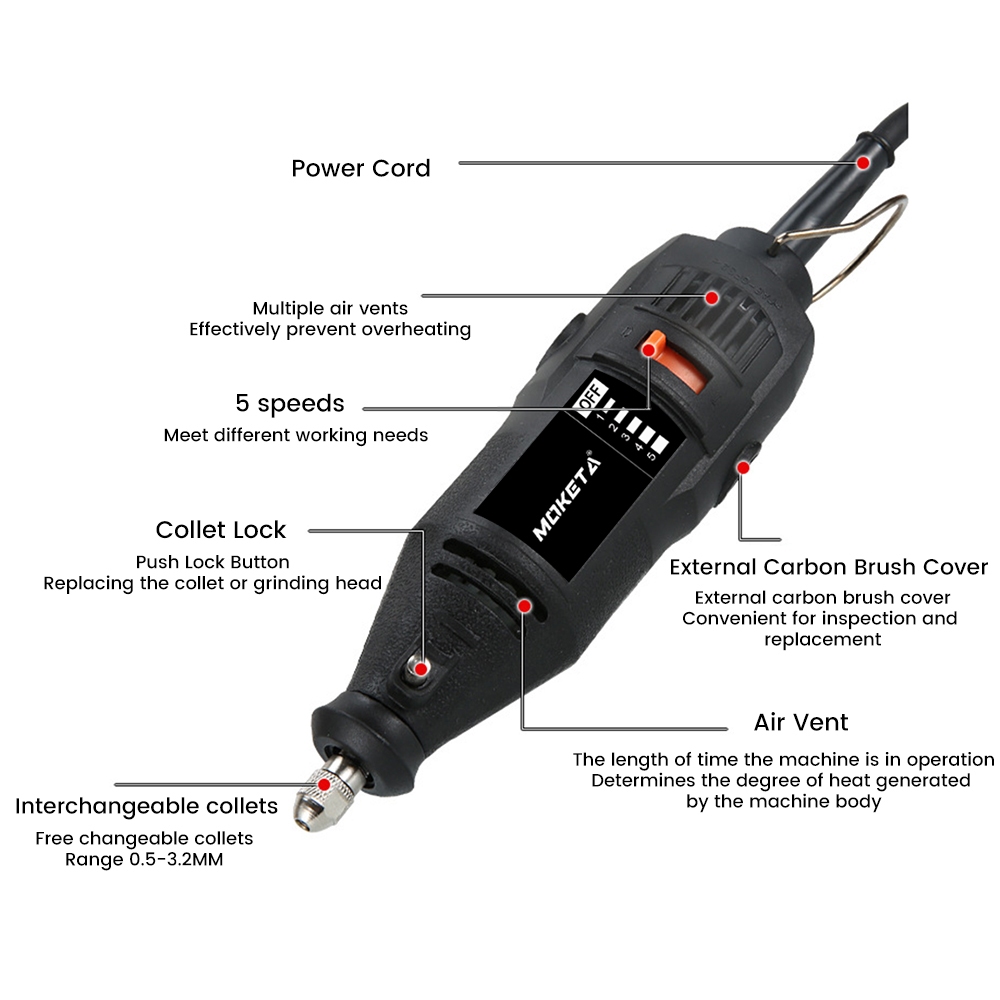 Power Cord

Multiple air vents
Effectively prevent overheating

5 speeds
Meet different working needs

OFF
1
2
3
4
5

MOKETA

Collet Lock
Push Lock Button
Replacing the collet or grinding head

External Carbon Brush Cover
External carbon brush cover
Convenient for inspection and replacement

Air Vent
The length of time the machine is in operation
Determines the degree of heat generated
by the machine body

Interchangeable collets
Free changeable collets
Range 0.5-3.2MM