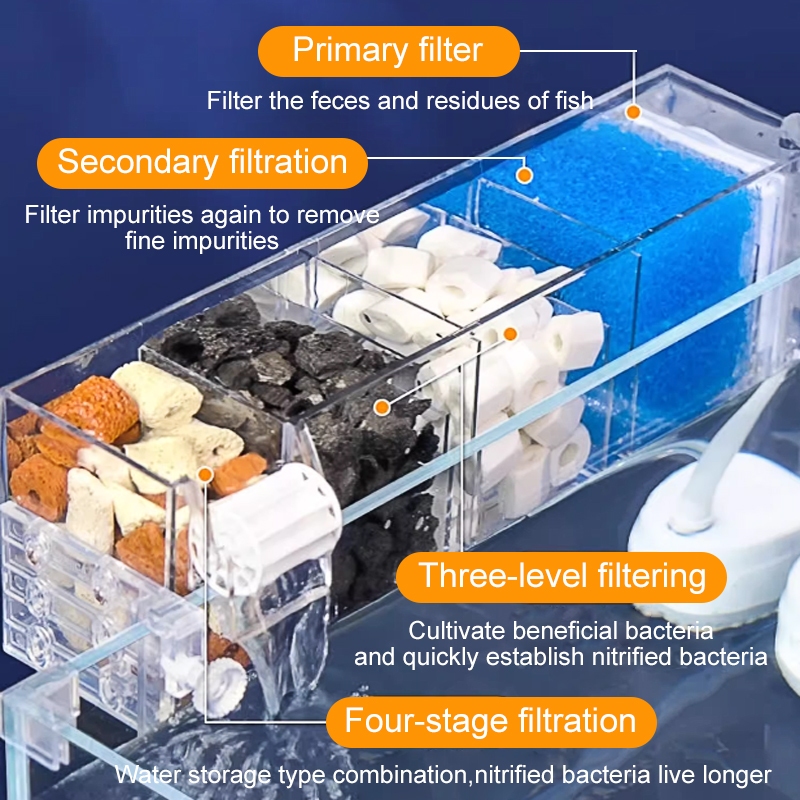 Primary filter

Filter the feces and residues of fish

Secondary filtration

Filter impurities again to remove fine impurities

Three-level filtering

Cultivate beneficial bacteria and quickly establish nitrified bacteria

Four-stage filtration

Water storage type combination,nitrified bacteria live longer