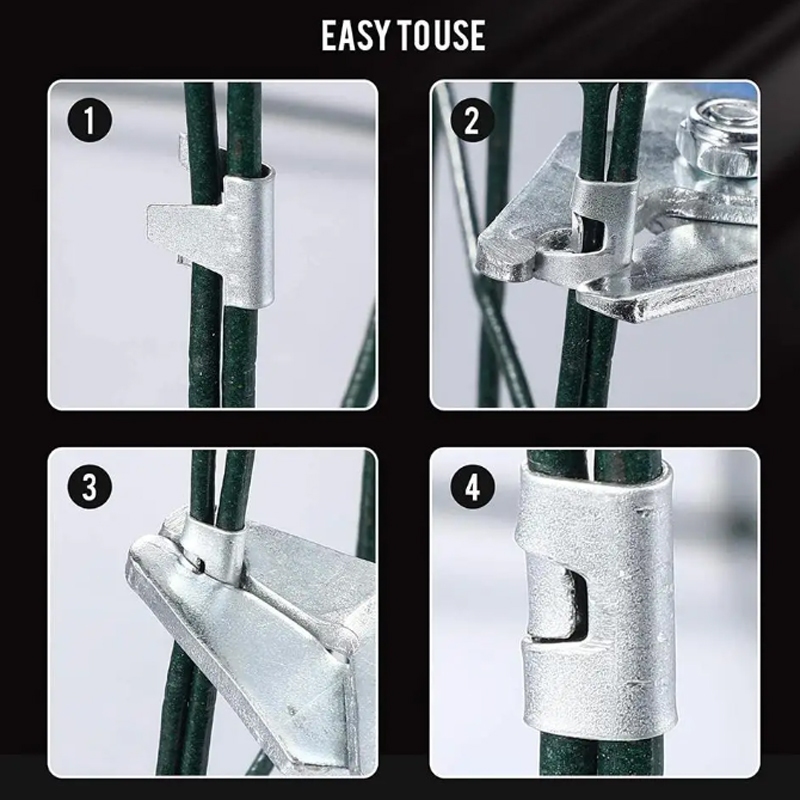 EASY TOUSE

1

2

3

4