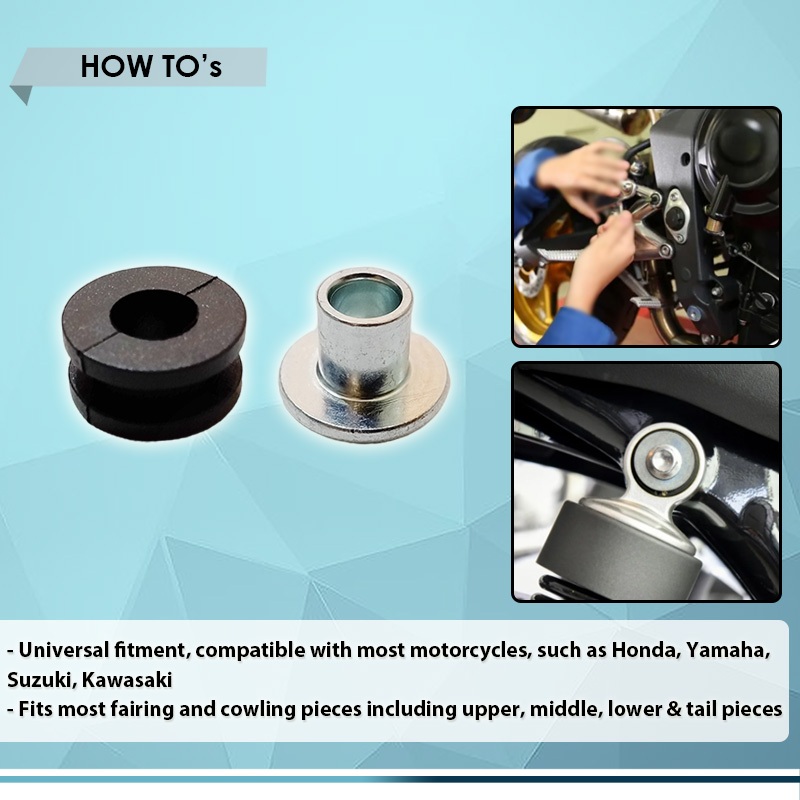 HOW TO's

- Universal fitment, compatible with most motorcycles, such as Honda, Yamaha, Suzuki, Kawasaki
- Fits most fairing and cowling pieces including upper, middle, lower & tail pieces