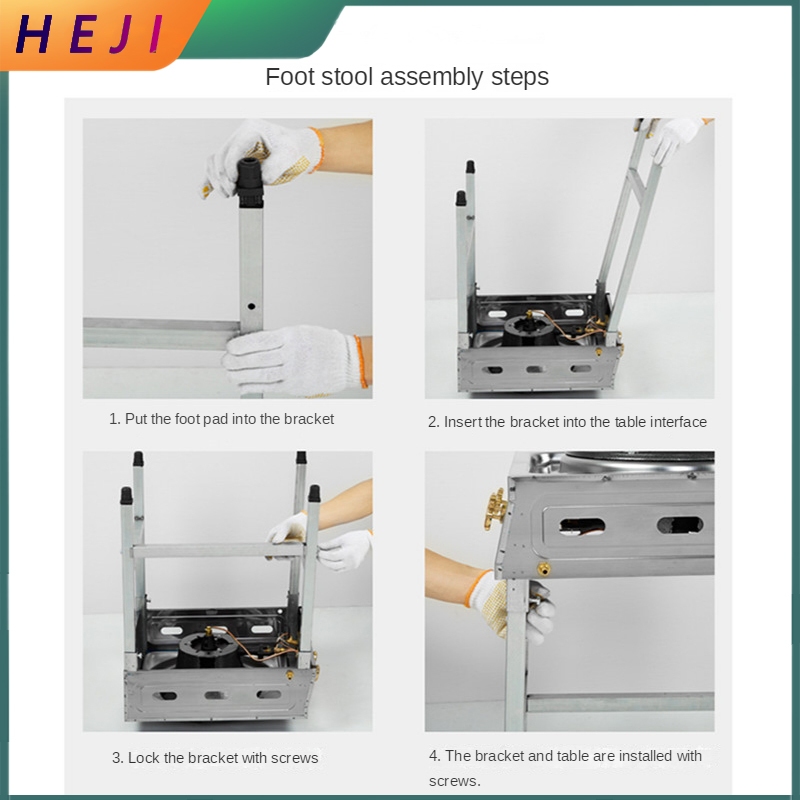 HEJI

Foot stool assembly steps

1. Put the foot pad into the bracket

2. Insert the bracket into the table interface

3. Lock the bracket with screws

4. The bracket and table are installed with screws.